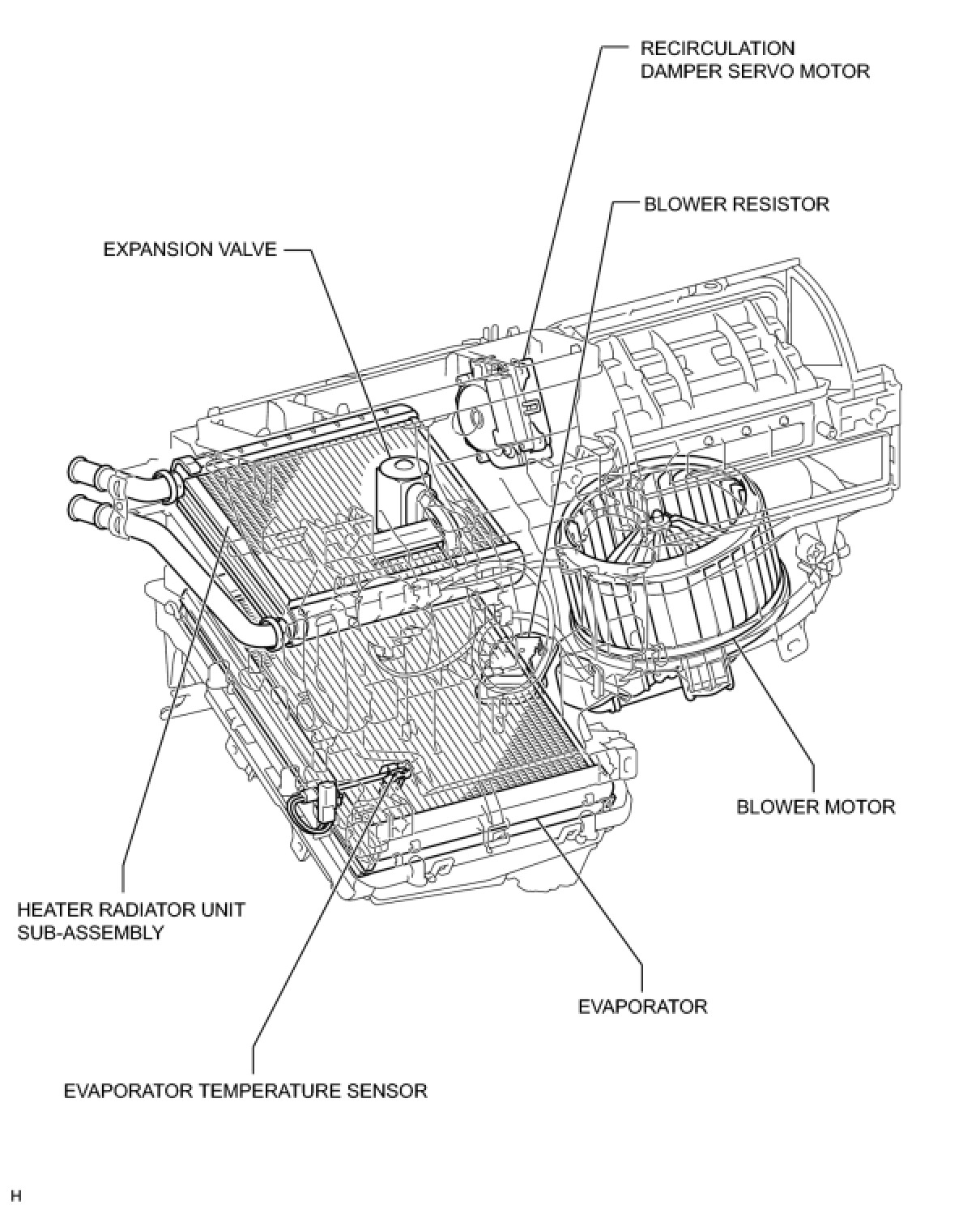 RECIRCULATION DAMPER SERVO MOTOR

BLOWER RESISTOR

EXPANSION VALVE

BLOWER MOTOR

HEATER RADIATOR UNIT SUB-ASSEMBLY

EVAPORATOR

EVAPORATOR TEMPERATURE SENSOR

H