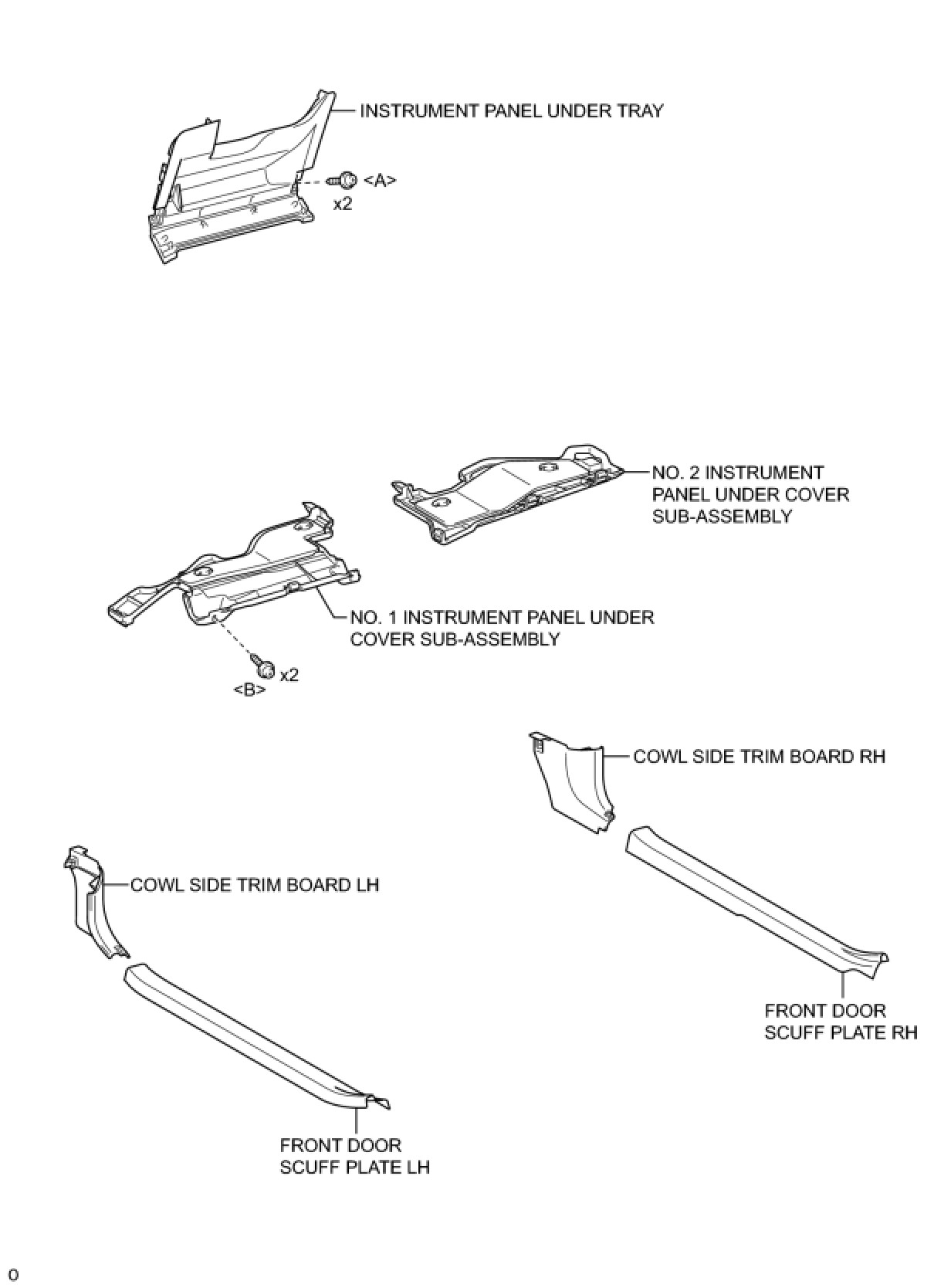 INSTRUMENT PANEL UNDER TRAY

<A>

x2

NO. 2 INSTRUMENT PANEL UNDER COVER SUB-ASSEMBLY

NO. 1 INSTRUMENT PANEL UNDER COVER SUB-ASSEMBLY

x2

<B>

COWL SIDE TRIM BOARD RH

COWL SIDE TRIM BOARD LH

FRONT DOOR SCUFF PLATE RH

FRONT DOOR SCUFF PLATE LH

o