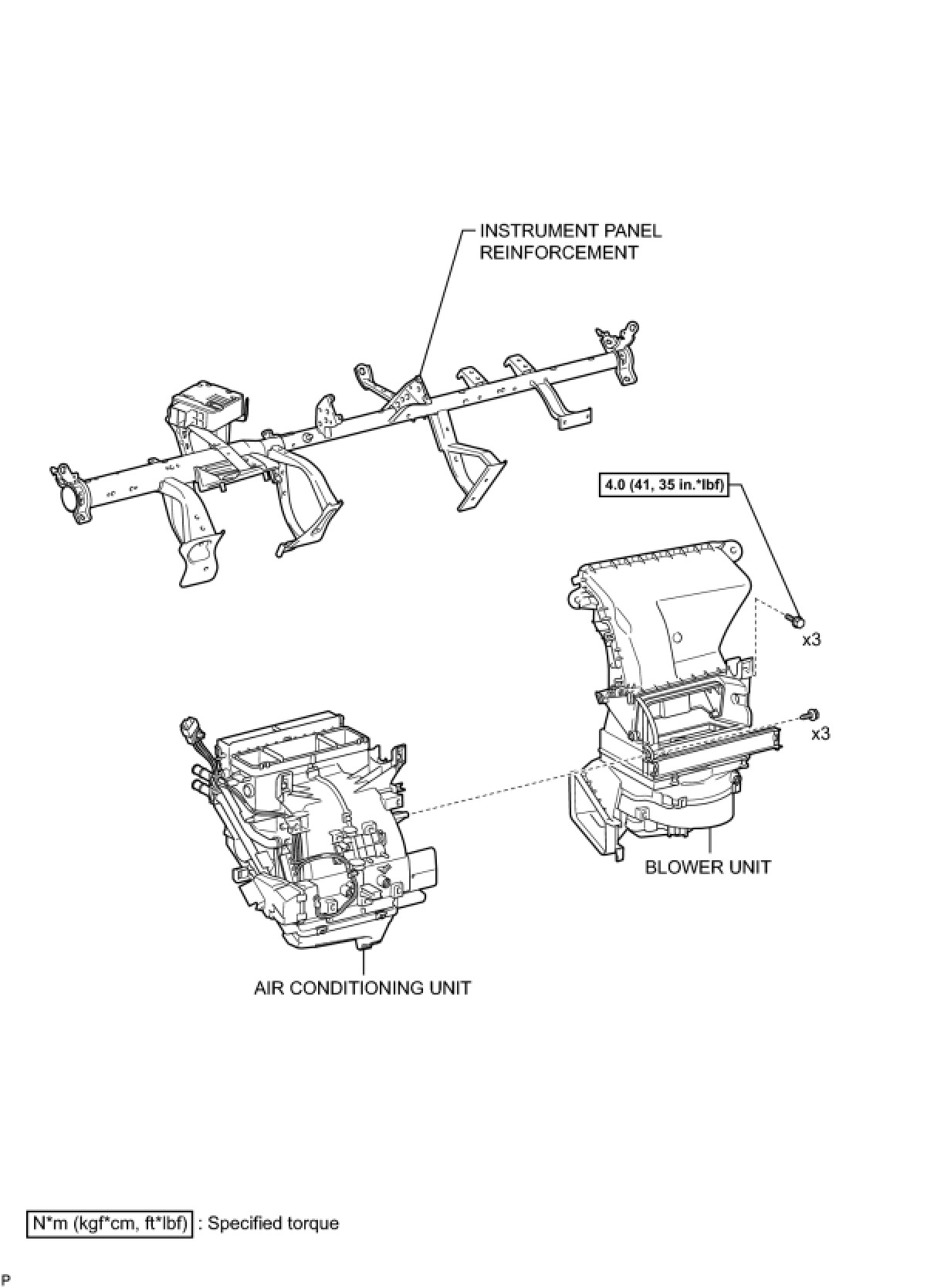 INSTRUMENT PANEL REINFORCEMENT

4.0 (41, 35 in.*lbf)

x3

x3

BLOWER UNIT

AIR CONDITIONING UNIT

N*m (kgf*cm, ft*lbf) : Specified torque

P