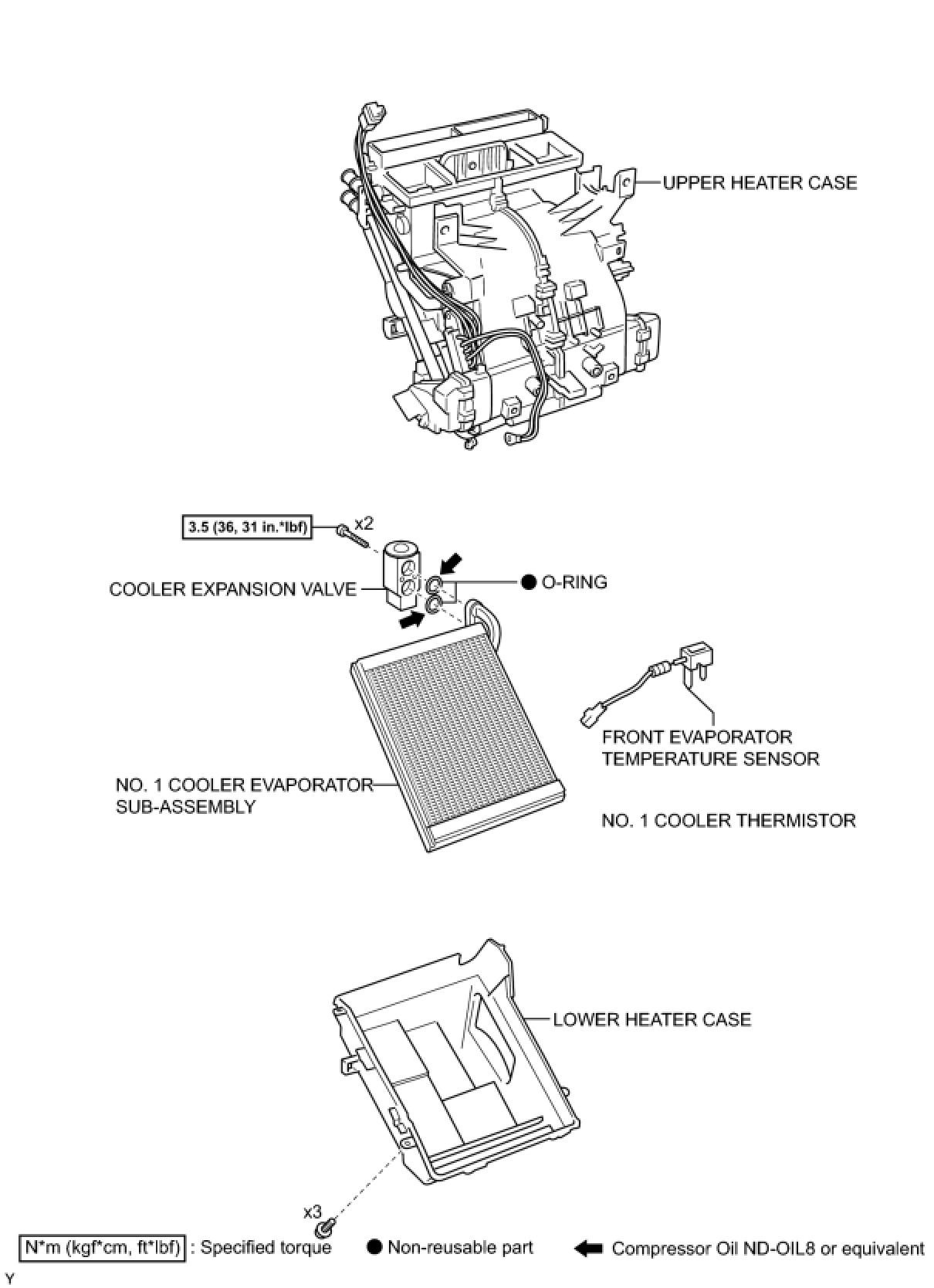 UPPER HEATER CASE

3.5 (36, 31 in.*lbf)

x2

COOLER EXPANSION VALVE

● O-RING

FRONT EVAPORATOR TEMPERATURE SENSOR

NO. 1 COOLER EVAPORATOR SUB-ASSEMBLY

NO. 1 COOLER THERMISTOR

LOWER HEATER CASE

x3

N*m (kgf*cm, ft*lbf) : Specified torque

● Non-reusable part

Compressor Oil ND-OIL8 or equivalent

Y