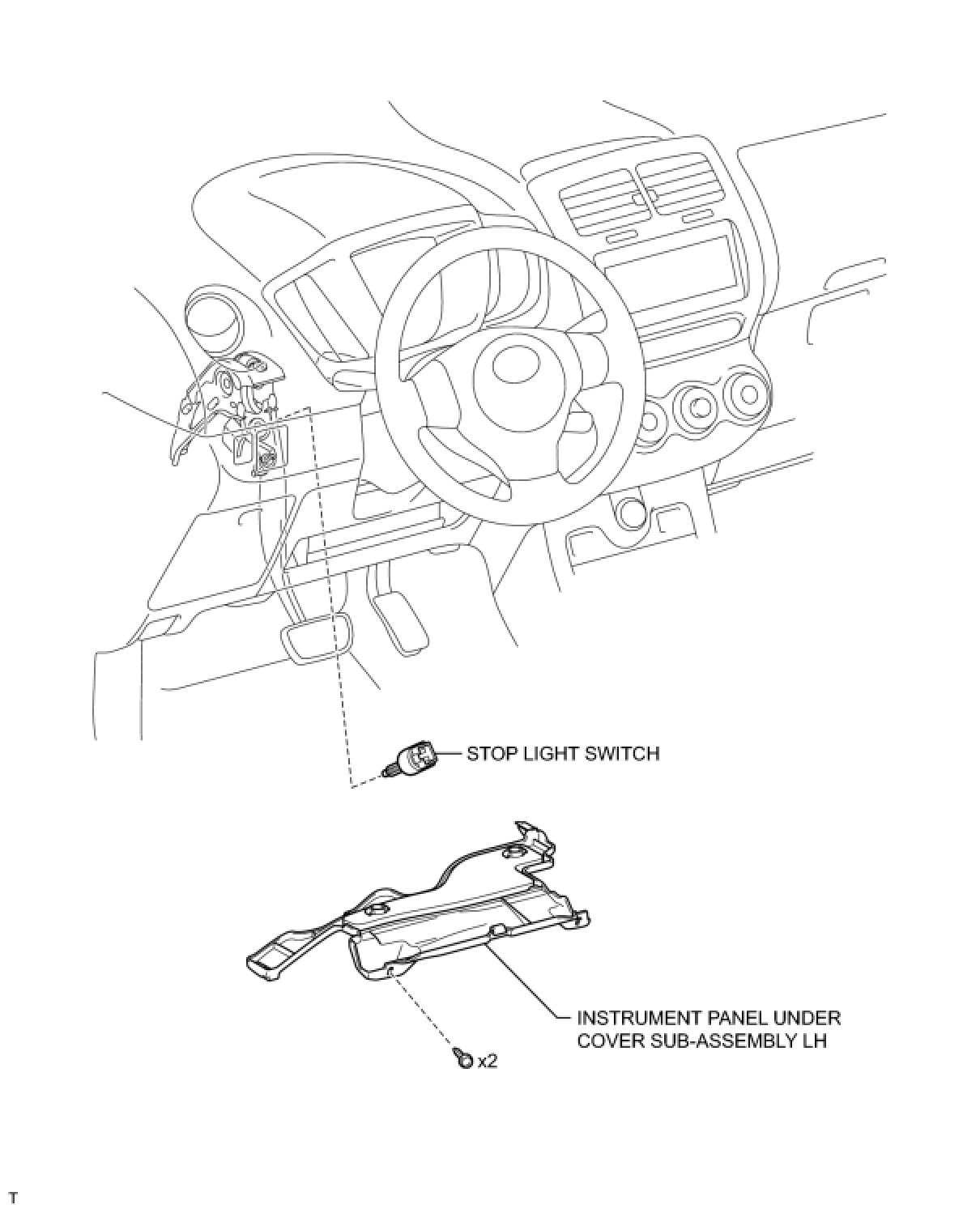 STOP LIGHT SWITCH

INSTRUMENT PANEL UNDER COVER SUB-ASSEMBLY LH

x2

T