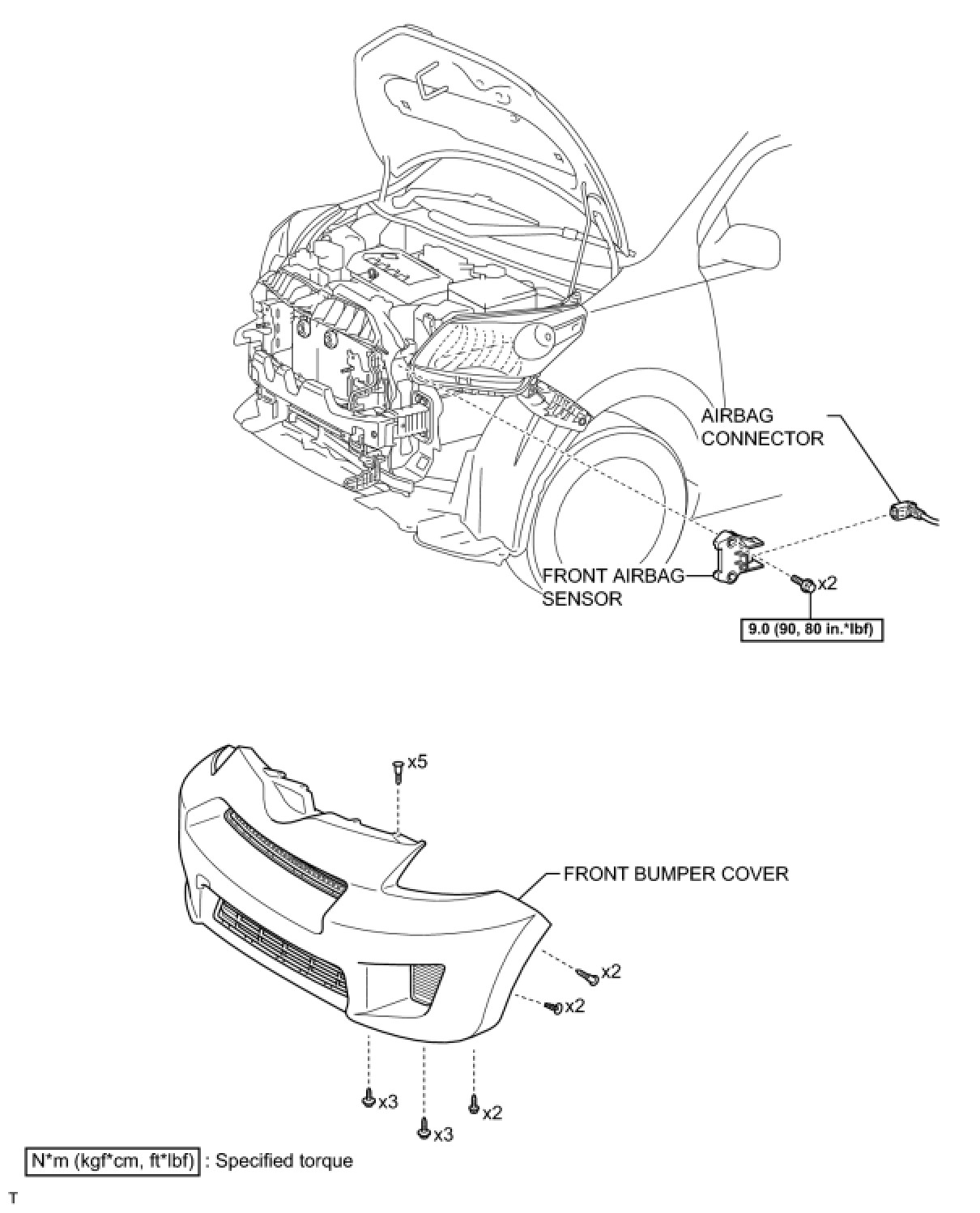 AIRBAG CONNECTOR

FRONT AIRBAG SENSOR

x2

9.0 (90, 80 in.*lbf)

x5

FRONT BUMPER COVER

x2

x2

x3

x3

x2

N*m (kgf*cm, ft*lbf) : Specified torque

T