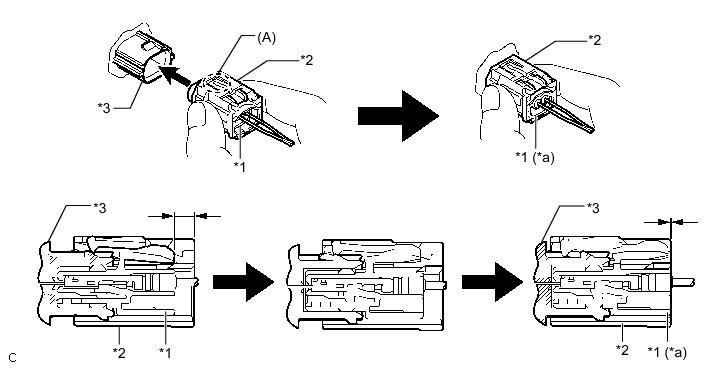 (A)
*2
*3
*1
*2
*1 (*a)
*3
*2
*1
*3
*2
*1 (*a)
C