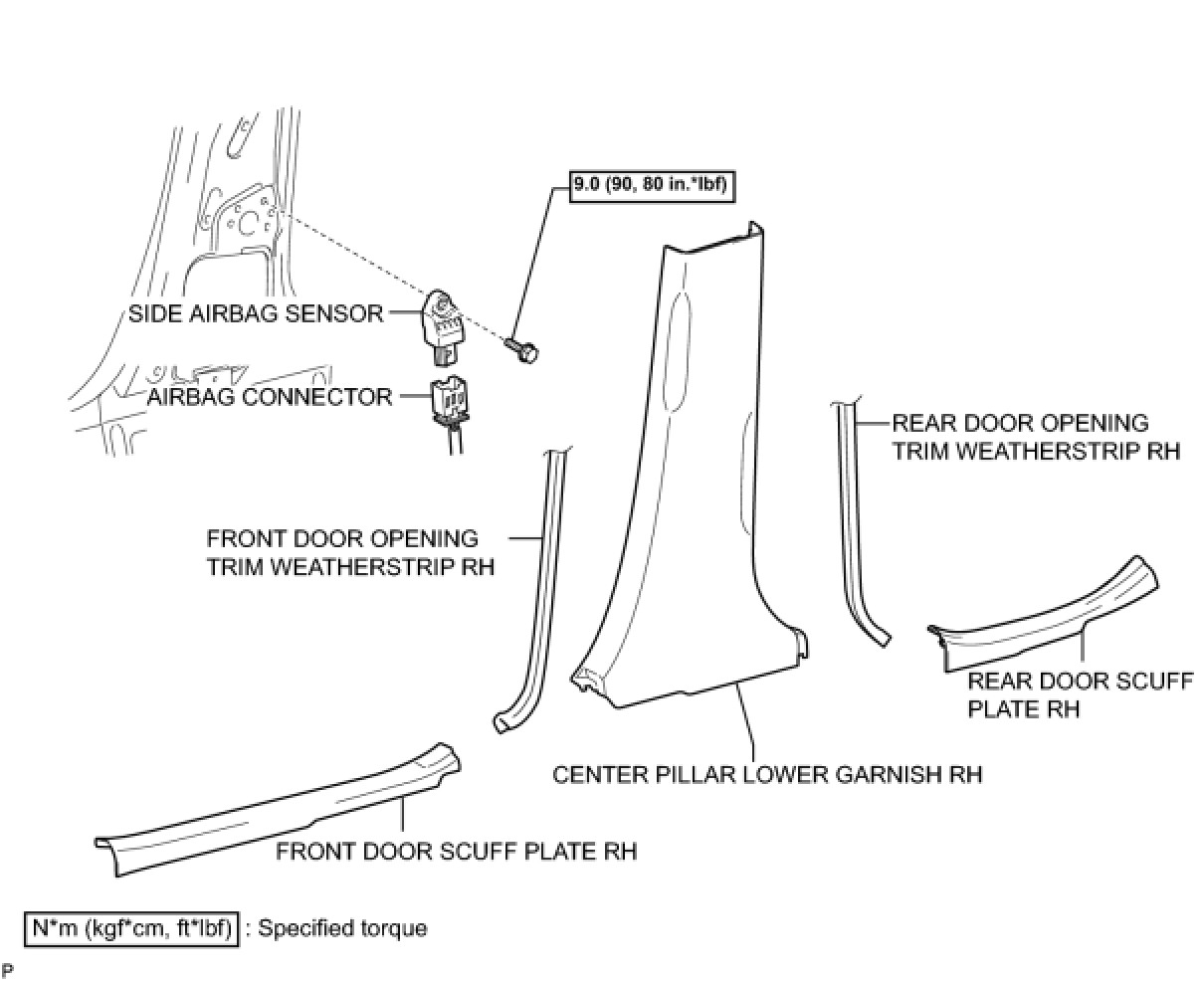 9.0 (90, 80 in.*lbf)

SIDE AIRBAG SENSOR

AIRBAG CONNECTOR

REAR DOOR OPENING TRIM WEATHERSTRIP RH

FRONT DOOR OPENING TRIM WEATHERSTRIP RH

REAR DOOR SCUFF PLATE RH

CENTER PILLAR LOWER GARNISH RH

FRONT DOOR SCUFF PLATE RH

N*m (kgf*cm, ft*lbf) : Specified torque

P