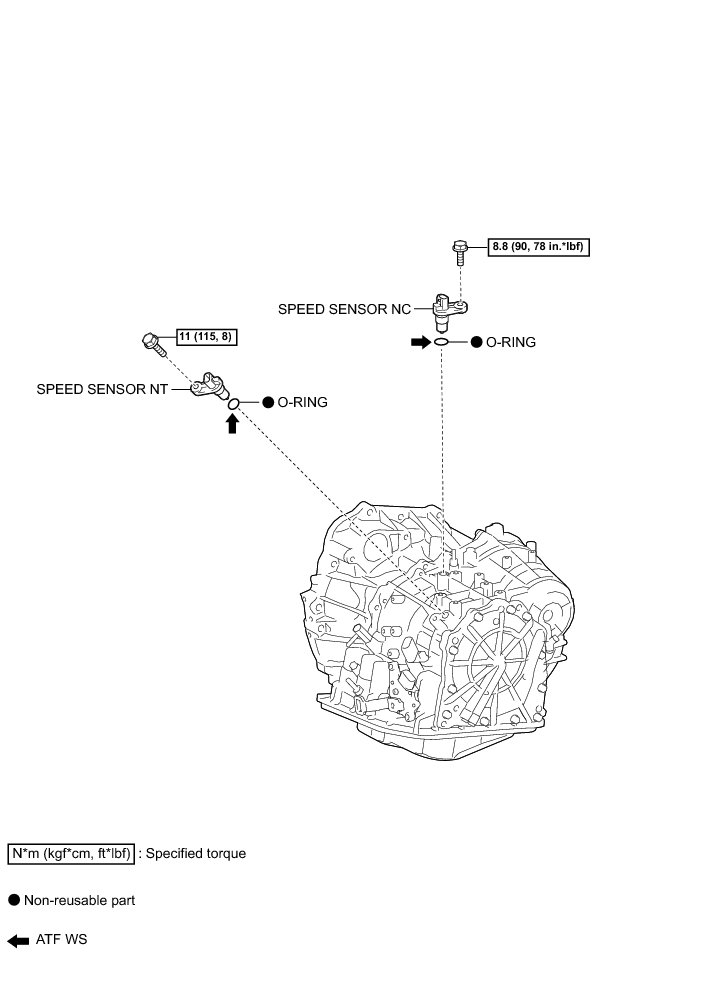 8.8 (90, 78 in.*lbf)

SPEED SENSOR NC

● O-RING

11 (115, 8)

SPEED SENSOR NT

● O-RING

N*m (kgf*cm, ft*lbf) : Specified torque

● Non-reusable part

ATF WS