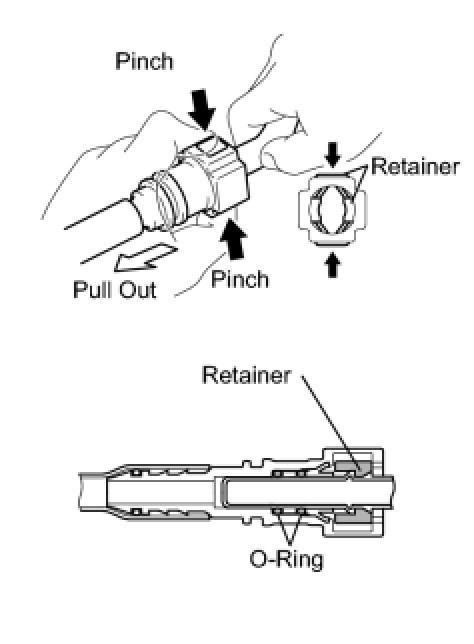 Pinch

Retainer

Pull Out

Pinch

Retainer

O-Ring