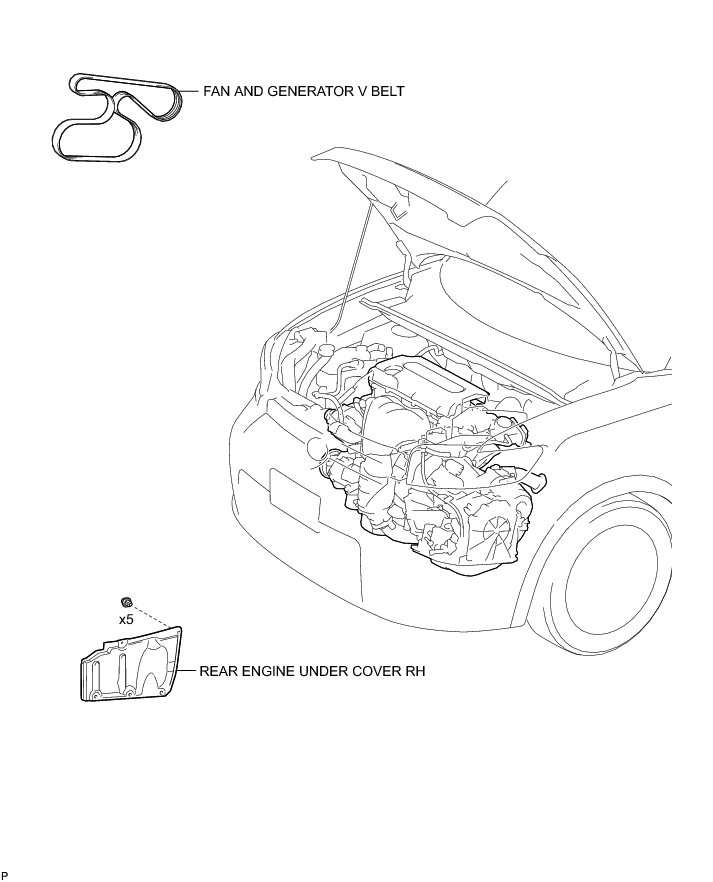 FAN AND GENERATOR V BELT

x5

REAR ENGINE UNDER COVER RH

P