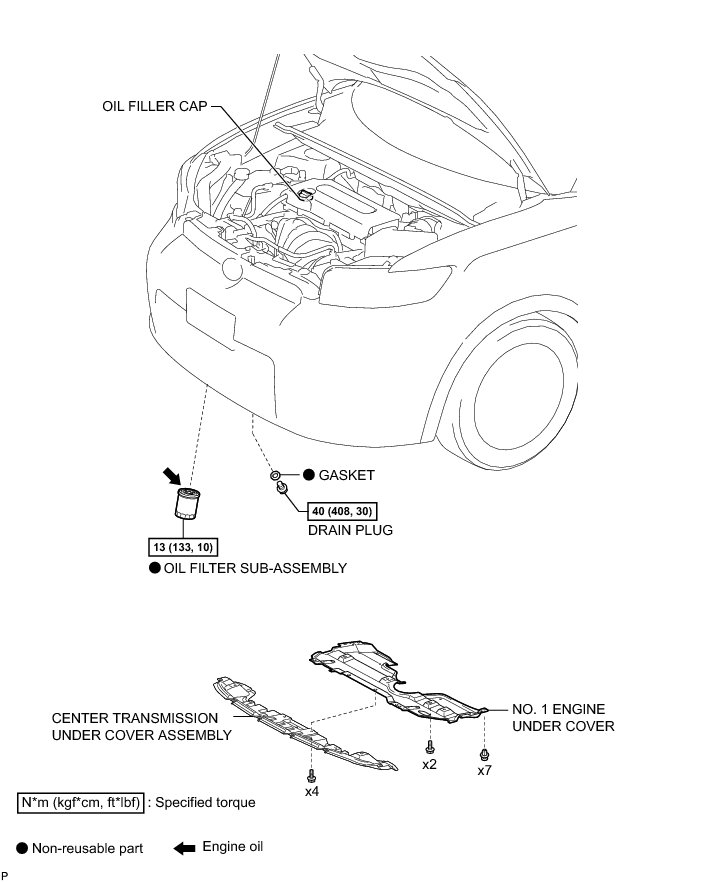 OIL FILLER CAP

● GASKET

40 (408, 30)
DRAIN PLUG

13 (133, 10)
● OIL FILTER SUB-ASSEMBLY

CENTER TRANSMISSION UNDER COVER ASSEMBLY

NO. 1 ENGINE UNDER COVER

x2

x7

x4

N*m (kgf*cm, ft*lbf) : Specified torque

● Non-reusable part
Engine oil

P