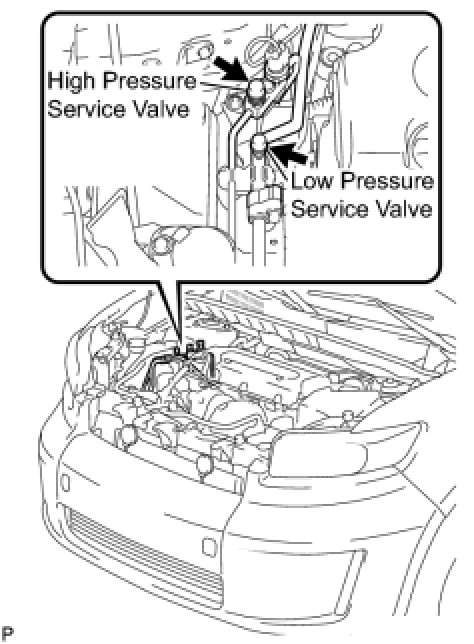 High Pressure Service Valve

Low Pressure Service Valve

P