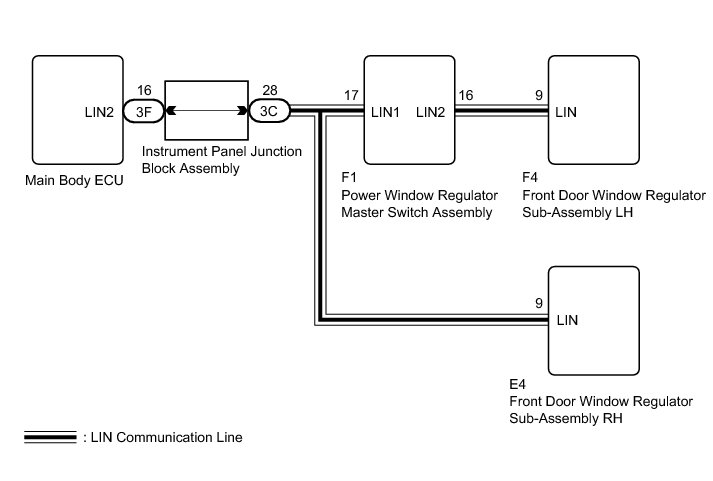 LIN2
16
3F
28
3C
Instrument Panel Junction Block Assembly
Main Body ECU
17
LIN1
LIN2
16
F1
Power Window Regulator Master Switch Assembly
9
LIN
F4
Front Door Window Regulator Sub-Assembly LH
9
LIN
E4
Front Door Window Regulator Sub-Assembly RH
: LIN Communication Line