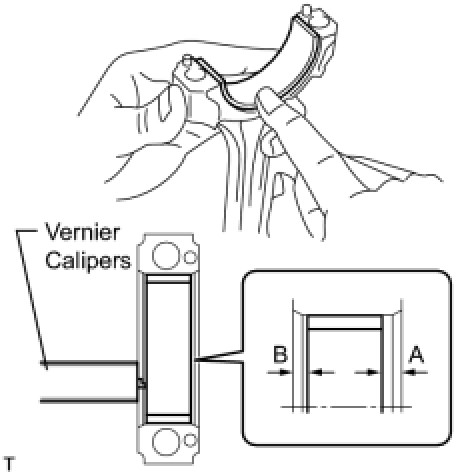 Vernier Calipers

B

A

T