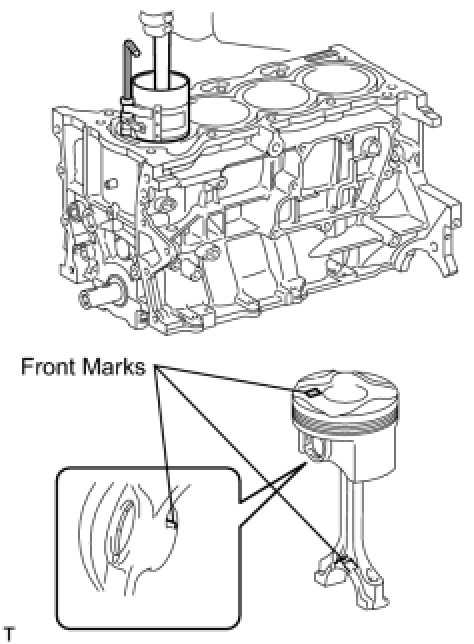 Front Marks

T