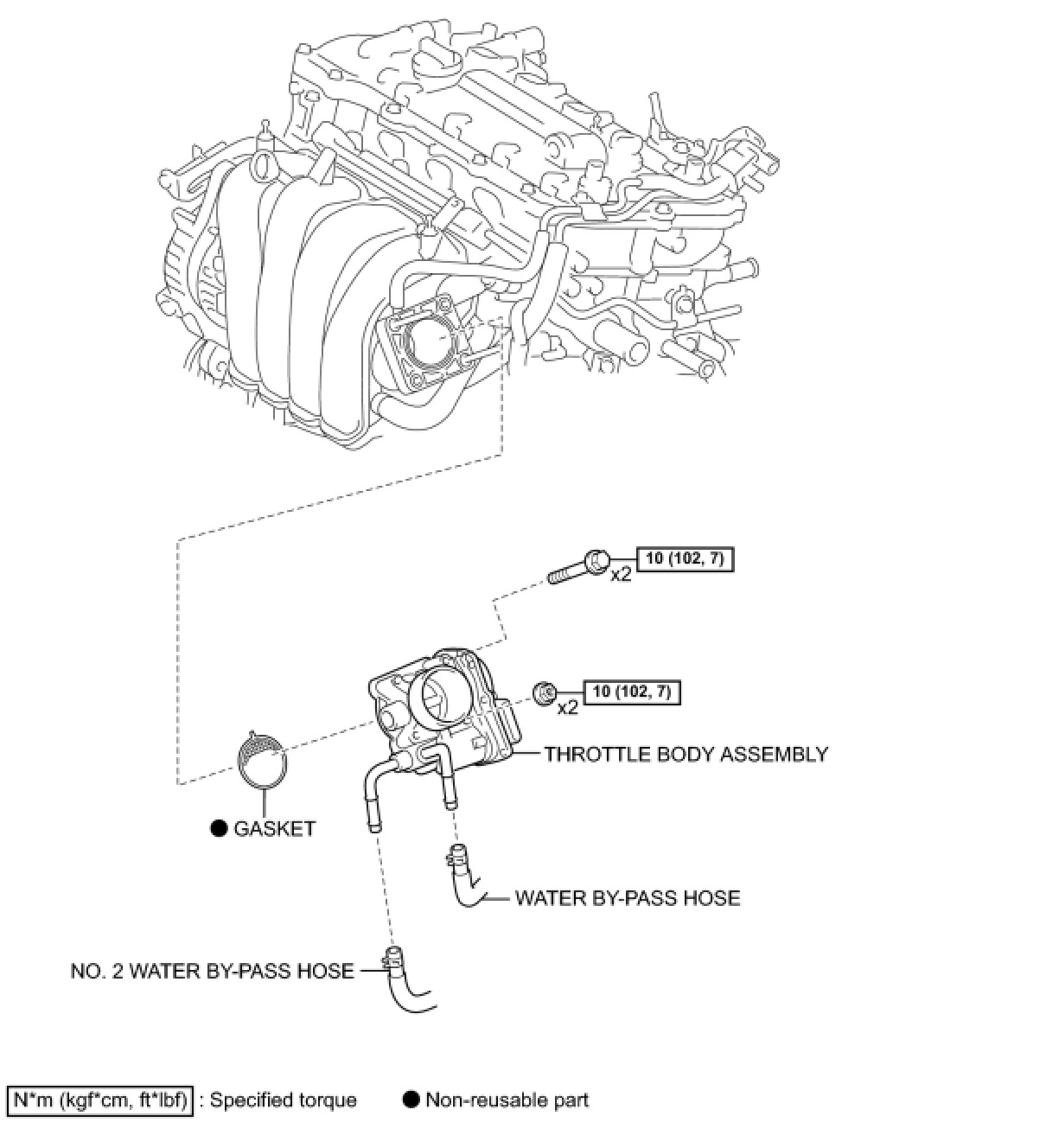 x2 10 (102, 7)

x2 10 (102, 7)

THROTTLE BODY ASSEMBLY

● GASKET

WATER BY-PASS HOSE

NO. 2 WATER BY-PASS HOSE

N*m (kgf*cm, ft*lbf) : Specified torque ● Non-reusable part