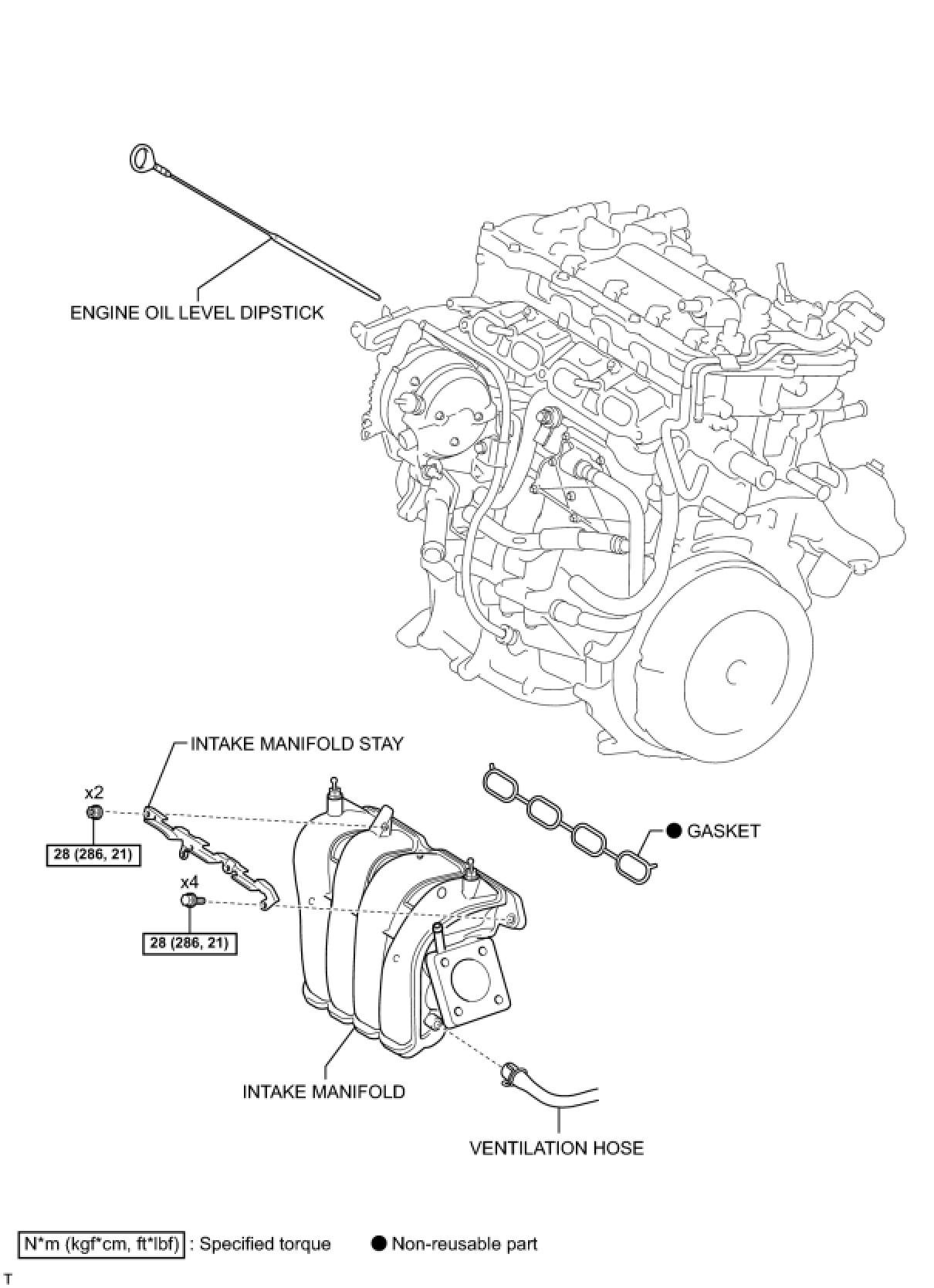 ENGINE OIL LEVEL DIPSTICK

INTAKE MANIFOLD STAY

x2

28 (286, 21)

x4

28 (286, 21)

● GASKET

INTAKE MANIFOLD

VENTILATION HOSE

N*m (kgf*cm, ft*lbf) : Specified torque ● Non-reusable part

T