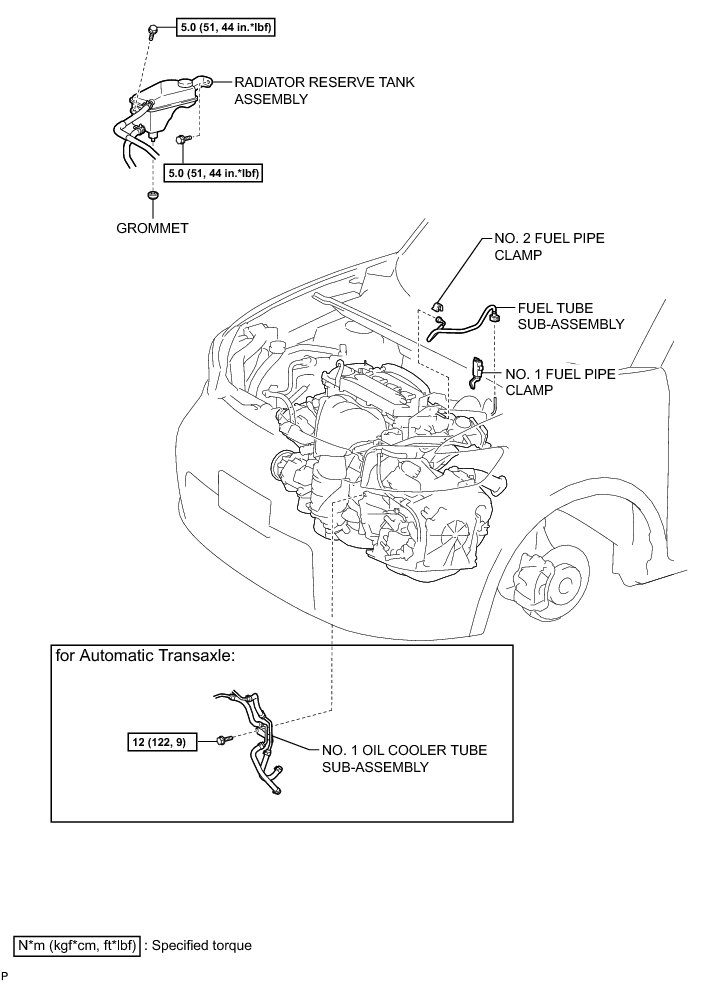 5.0 (51, 44 in.*lbf)

RADIATOR RESERVE TANK ASSEMBLY

5.0 (51, 44 in.*lbf)

GROMMET

NO. 2 FUEL PIPE CLAMP

FUEL TUBE SUB-ASSEMBLY

NO. 1 FUEL PIPE CLAMP

for Automatic Transaxle:

12 (122, 9)

NO. 1 OIL COOLER TUBE SUB-ASSEMBLY

N*m (kgf*cm, ft*lbf) : Specified torque

P