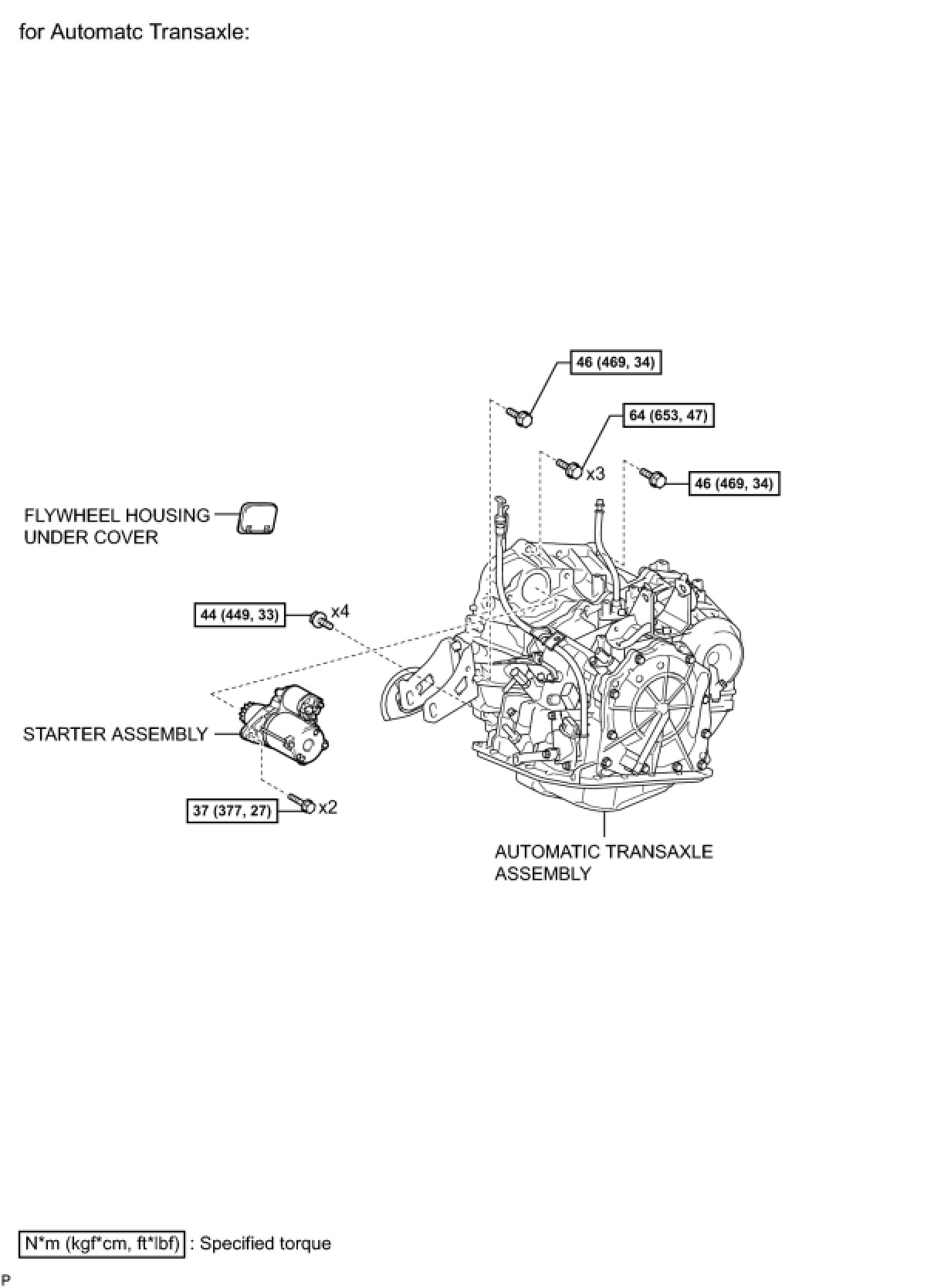 for Automatc Transaxle:

46 (469, 34)

64 (653, 47)

x3

46 (469, 34)

FLYWHEEL HOUSING UNDER COVER

44 (449, 33)

x4

STARTER ASSEMBLY

37 (377, 27)

x2

AUTOMATIC TRANSAXLE ASSEMBLY

N*m (kgf*cm, ft*lbf) : Specified torque

P