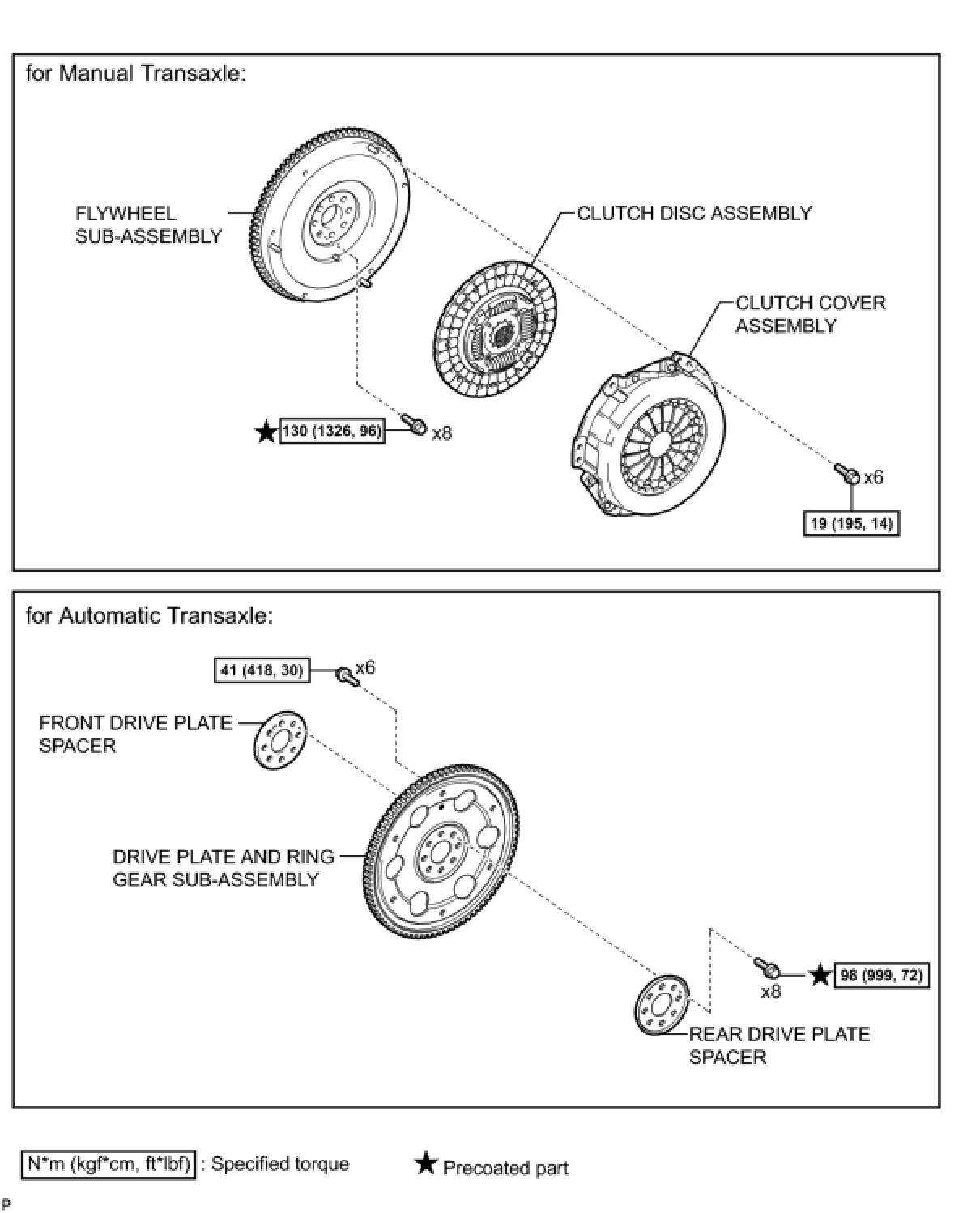 for Manual Transaxle:

FLYWHEEL SUB-ASSEMBLY

CLUTCH DISC ASSEMBLY

CLUTCH COVER ASSEMBLY

★ 130 (1326, 96) x8

x6

19 (195, 14)

for Automatic Transaxle:

41 (418, 30) x6

FRONT DRIVE PLATE SPACER

DRIVE PLATE AND RING GEAR SUB-ASSEMBLY

x8 ★ 98 (999, 72)

REAR DRIVE PLATE SPACER

N*m (kgf*cm, ft*lbf) : Specified torque

★ Precoated part

P