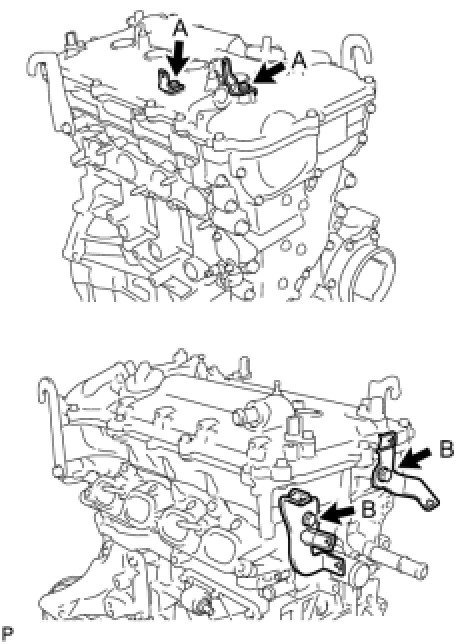 A
A
B
B
P