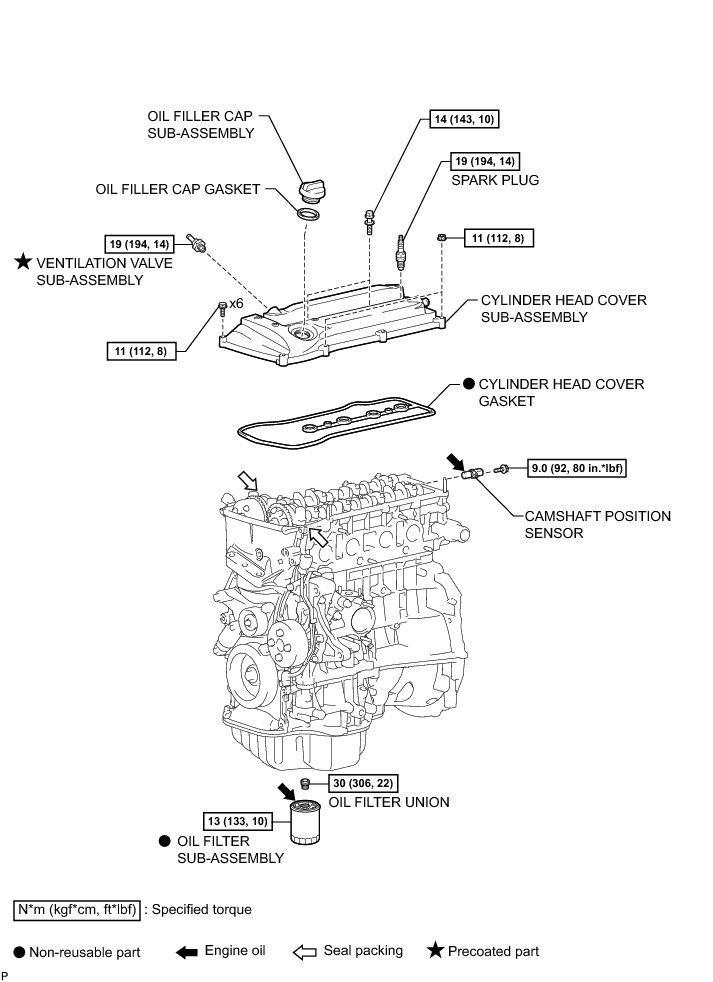 OIL FILLER CAP SUB-ASSEMBLY

14 (143, 10)

19 (194, 14)

SPARK PLUG

OIL FILLER CAP GASKET

19 (194, 14)

11 (112, 8)

★ VENTILATION VALVE SUB-ASSEMBLY

x6

CYLINDER HEAD COVER SUB-ASSEMBLY

11 (112, 8)

● CYLINDER HEAD COVER GASKET

9.0 (92, 80 in.*lbf)

CAMSHAFT POSITION SENSOR

30 (306, 22)

OIL FILTER UNION

13 (133, 10)

● OIL FILTER SUB-ASSEMBLY

N*m (kgf*cm, ft*lbf) : Specified torque

● Non-reusable part   Engine oil   Seal packing   ★ Precoated part

P