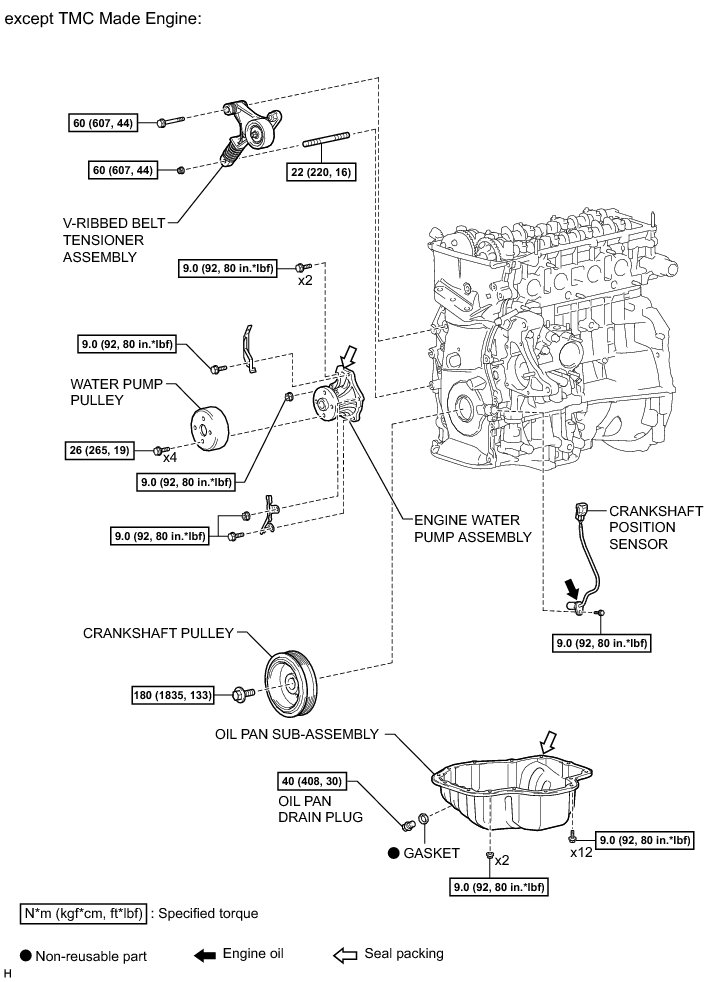 except TMC Made Engine:

60 (607, 44)

60 (607, 44)

22 (220, 16)

V-RIBBED BELT TENSIONER ASSEMBLY

9.0 (92, 80 in.*lbf)

x2

9.0 (92, 80 in.*lbf)

WATER PUMP PULLEY

26 (265, 19)

x4

9.0 (92, 80 in.*lbf)

9.0 (92, 80 in.*lbf)

ENGINE WATER PUMP ASSEMBLY

CRANKSHAFT POSITION SENSOR

9.0 (92, 80 in.*lbf)

CRANKSHAFT PULLEY

180 (1835, 133)

OIL PAN SUB-ASSEMBLY

40 (408, 30)

OIL PAN DRAIN PLUG

● GASKET

x2

9.0 (92, 80 in.*lbf)

x12

9.0 (92, 80 in.*lbf)

N*m (kgf*cm, ft*lbf) : Specified torque

● Non-reusable part

Engine oil

Seal packing

H