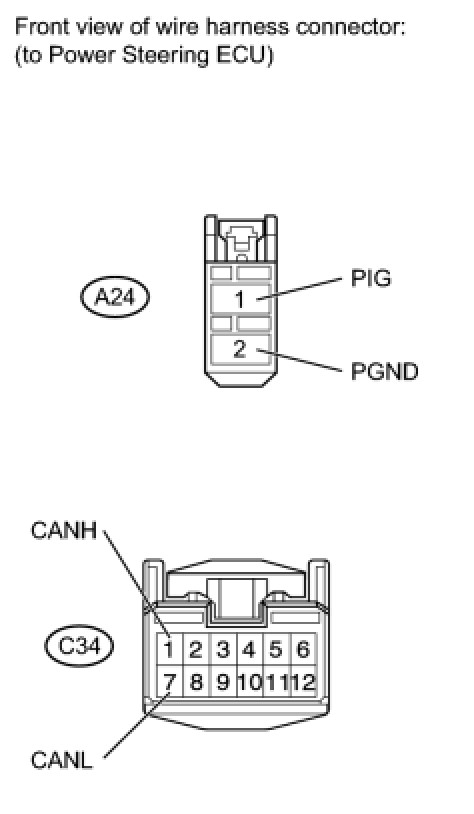 Front view of wire harness connector:
(to Power Steering ECU)

A24

1

2

PIG

PGND

CANH

C34

1 2 3 4 5 6
7 8 9 10 11 12

CANL