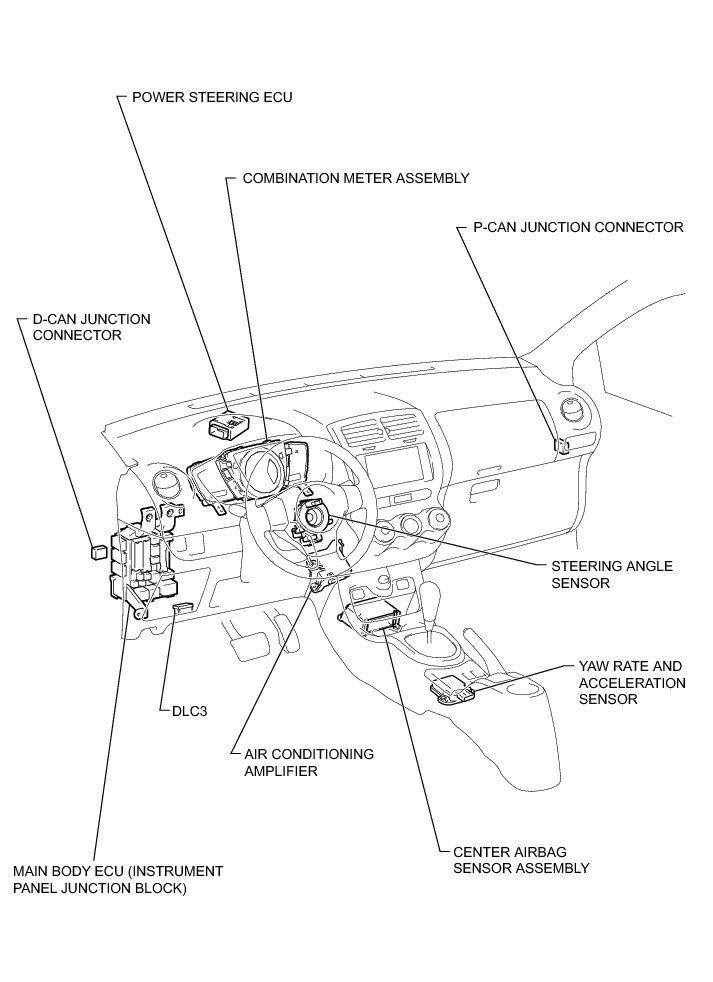 POWER STEERING ECU

COMBINATION METER ASSEMBLY

P-CAN JUNCTION CONNECTOR

D-CAN JUNCTION CONNECTOR

STEERING ANGLE SENSOR

YAW RATE AND ACCELERATION SENSOR

DLC3

AIR CONDITIONING AMPLIFIER

CENTER AIRBAG SENSOR ASSEMBLY

MAIN BODY ECU (INSTRUMENT PANEL JUNCTION BLOCK)