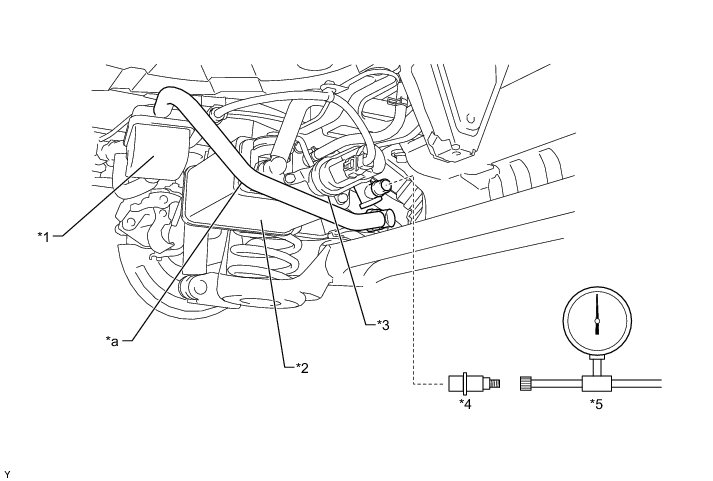 *1
*a
*2
*3
*4
*5
Y