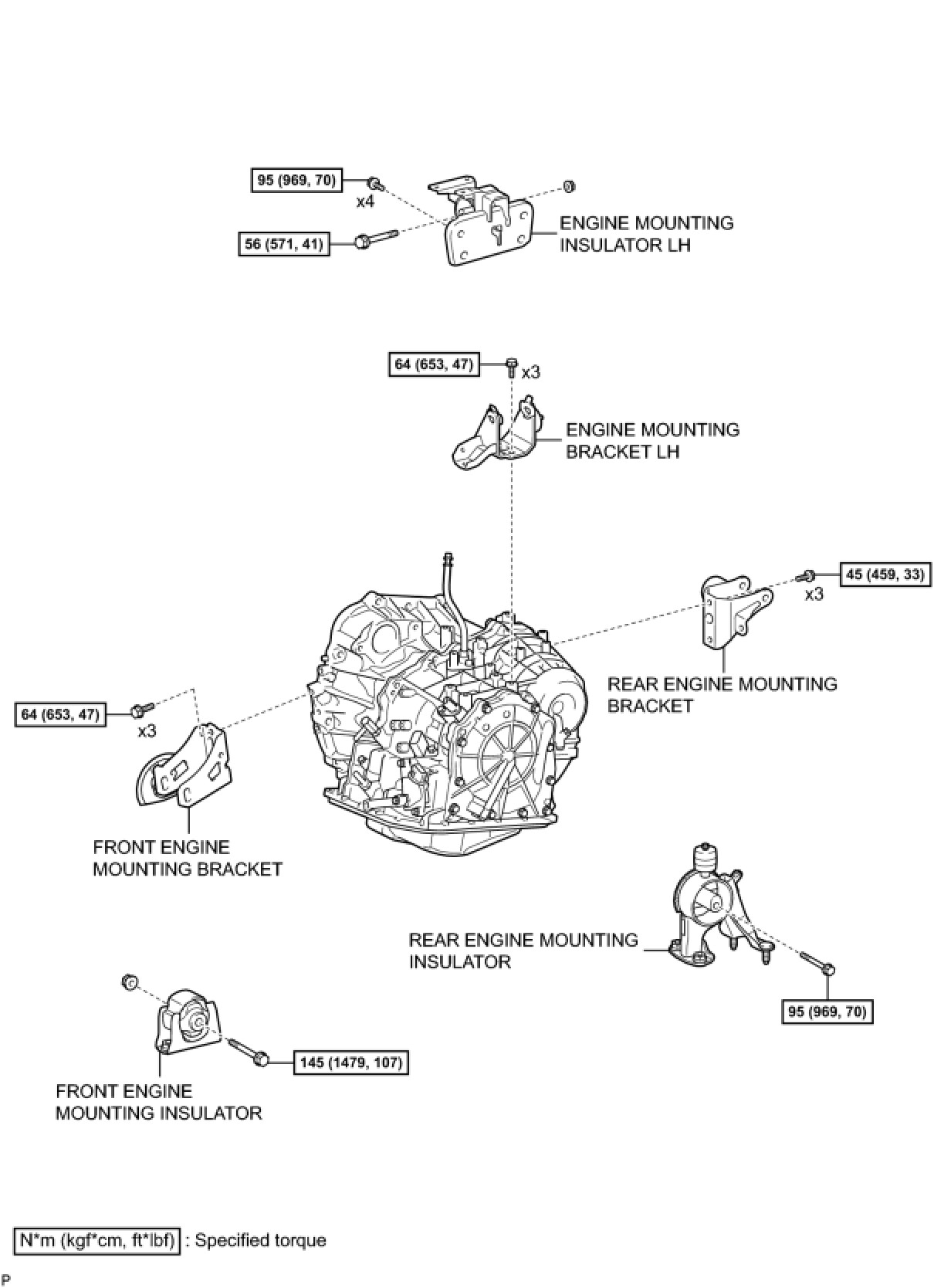 95 (969, 70)
x4
56 (571, 41)
ENGINE MOUNTING INSULATOR LH

64 (653, 47)
x3
ENGINE MOUNTING BRACKET LH

45 (459, 33)
x3
REAR ENGINE MOUNTING BRACKET

64 (653, 47)
x3
FRONT ENGINE MOUNTING BRACKET

REAR ENGINE MOUNTING INSULATOR
95 (969, 70)

145 (1479, 107)
FRONT ENGINE MOUNTING INSULATOR

N*m (kgf*cm, ft*lbf) : Specified torque

P