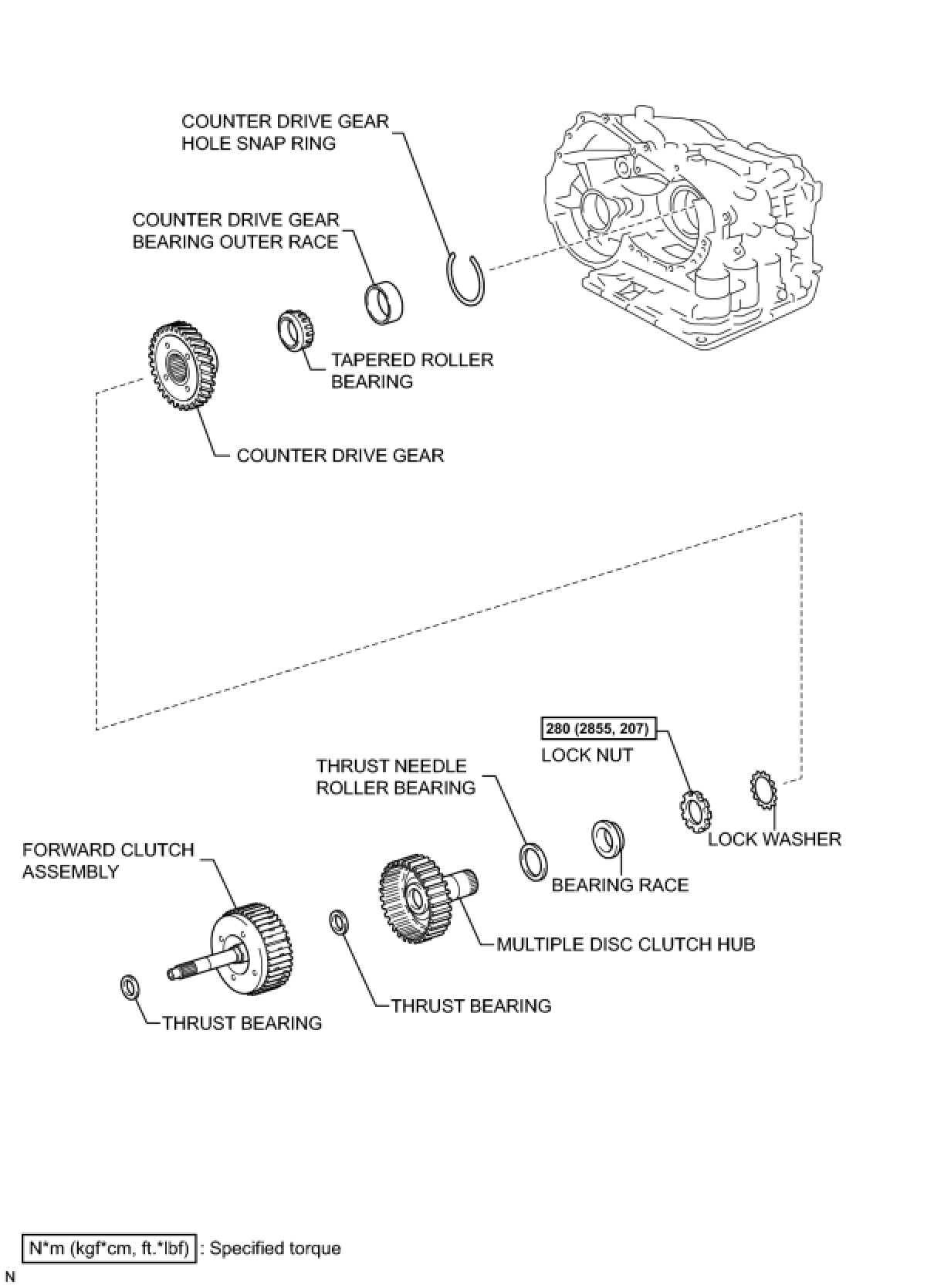 COUNTER DRIVE GEAR HOLE SNAP RING

COUNTER DRIVE GEAR BEARING OUTER RACE

TAPERED ROLLER BEARING

COUNTER DRIVE GEAR

280 (2855, 207)

LOCK NUT

THRUST NEEDLE ROLLER BEARING

LOCK WASHER

FORWARD CLUTCH ASSEMBLY

BEARING RACE

MULTIPLE DISC CLUTCH HUB

THRUST BEARING

THRUST BEARING

N*m (kgf*cm, ft.*lbf) : Specified torque

N