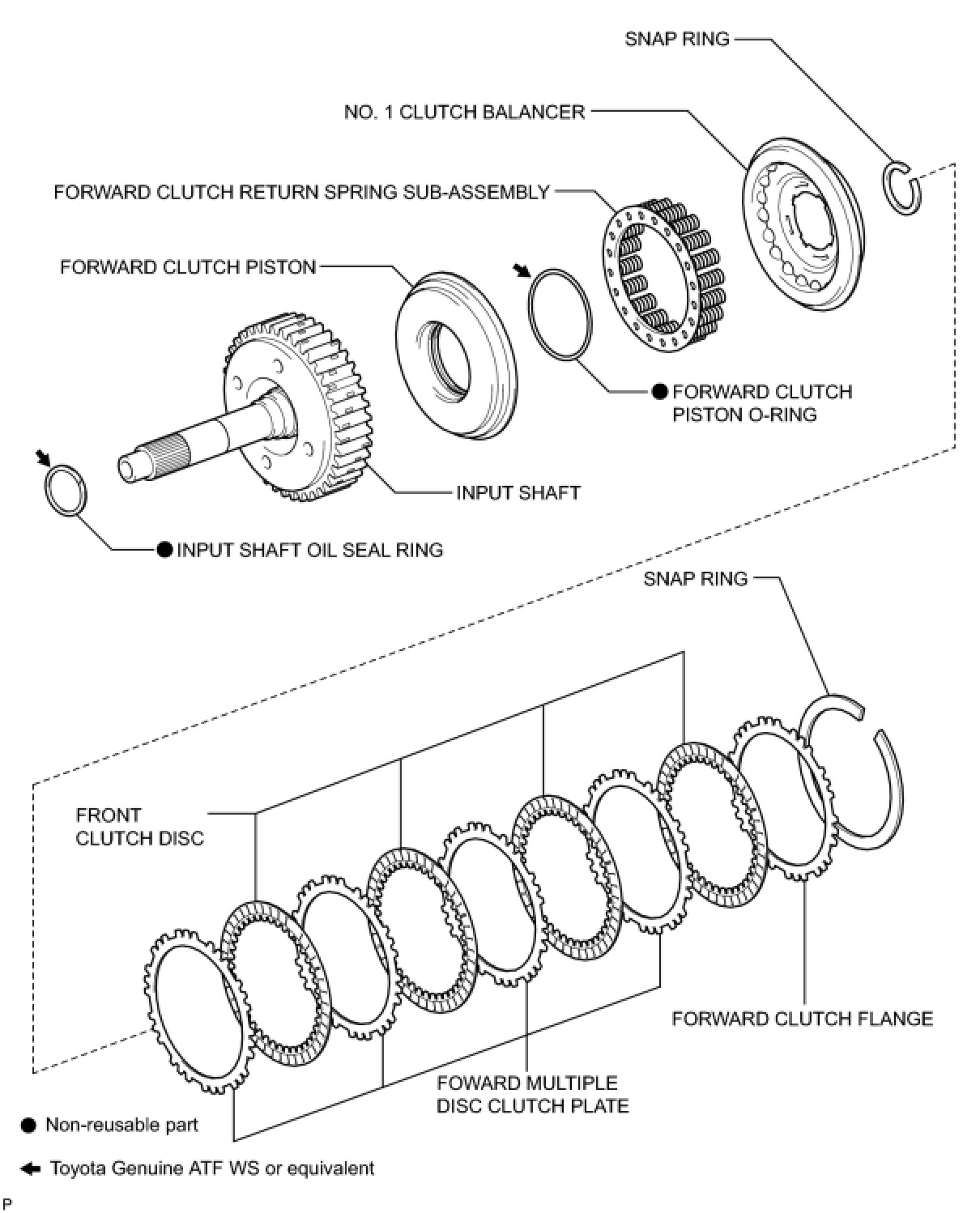 SNAP RING

NO. 1 CLUTCH BALANCER

FORWARD CLUTCH RETURN SPRING SUB-ASSEMBLY

FORWARD CLUTCH PISTON

● FORWARD CLUTCH PISTON O-RING

INPUT SHAFT

● INPUT SHAFT OIL SEAL RING

SNAP RING

FRONT CLUTCH DISC

FORWARD CLUTCH FLANGE

FOWARD MULTIPLE DISC CLUTCH PLATE

● Non-reusable part

← Toyota Genuine ATF WS or equivalent

P