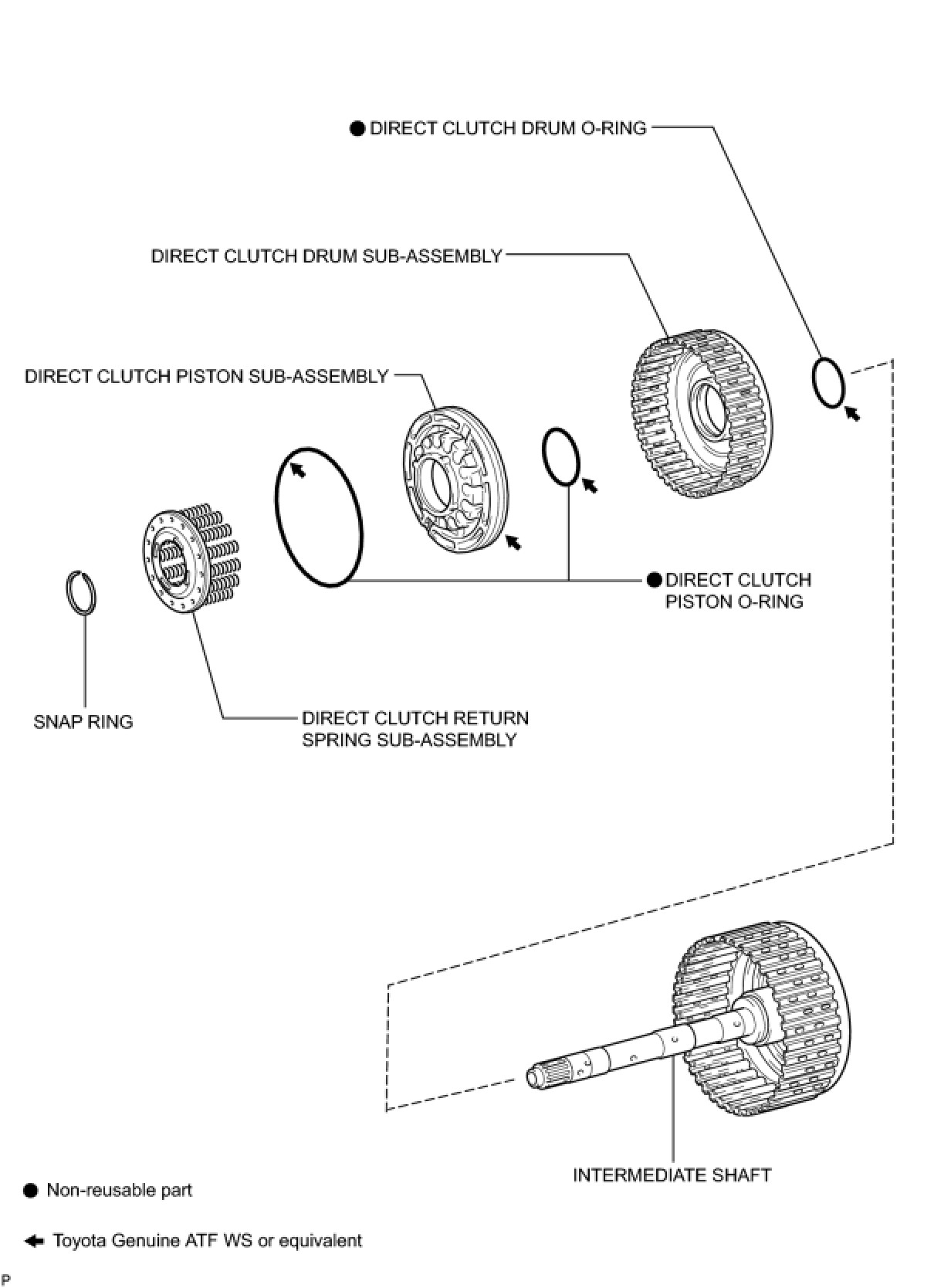 ● DIRECT CLUTCH DRUM O-RING

DIRECT CLUTCH DRUM SUB-ASSEMBLY

DIRECT CLUTCH PISTON SUB-ASSEMBLY

● DIRECT CLUTCH PISTON O-RING

SNAP RING

DIRECT CLUTCH RETURN SPRING SUB-ASSEMBLY

INTERMEDIATE SHAFT

● Non-reusable part

← Toyota Genuine ATF WS or equivalent

P