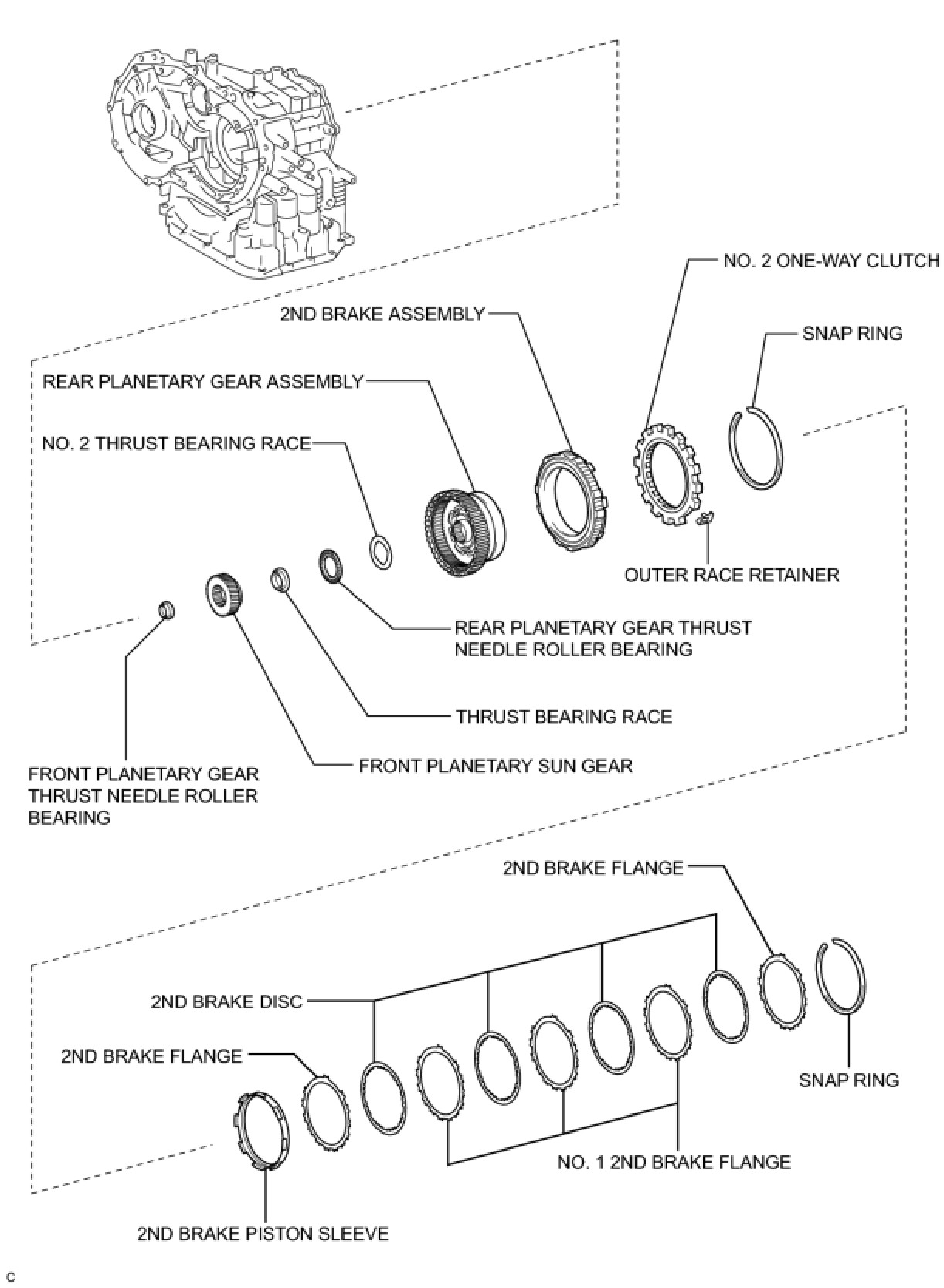 NO. 2 ONE-WAY CLUTCH

2ND BRAKE ASSEMBLY

SNAP RING

REAR PLANETARY GEAR ASSEMBLY

NO. 2 THRUST BEARING RACE

OUTER RACE RETAINER

REAR PLANETARY GEAR THRUST NEEDLE ROLLER BEARING

THRUST BEARING RACE

FRONT PLANETARY SUN GEAR

FRONT PLANETARY GEAR THRUST NEEDLE ROLLER BEARING

2ND BRAKE FLANGE

2ND BRAKE DISC

2ND BRAKE FLANGE

SNAP RING

NO. 1 2ND BRAKE FLANGE

2ND BRAKE PISTON SLEEVE

C