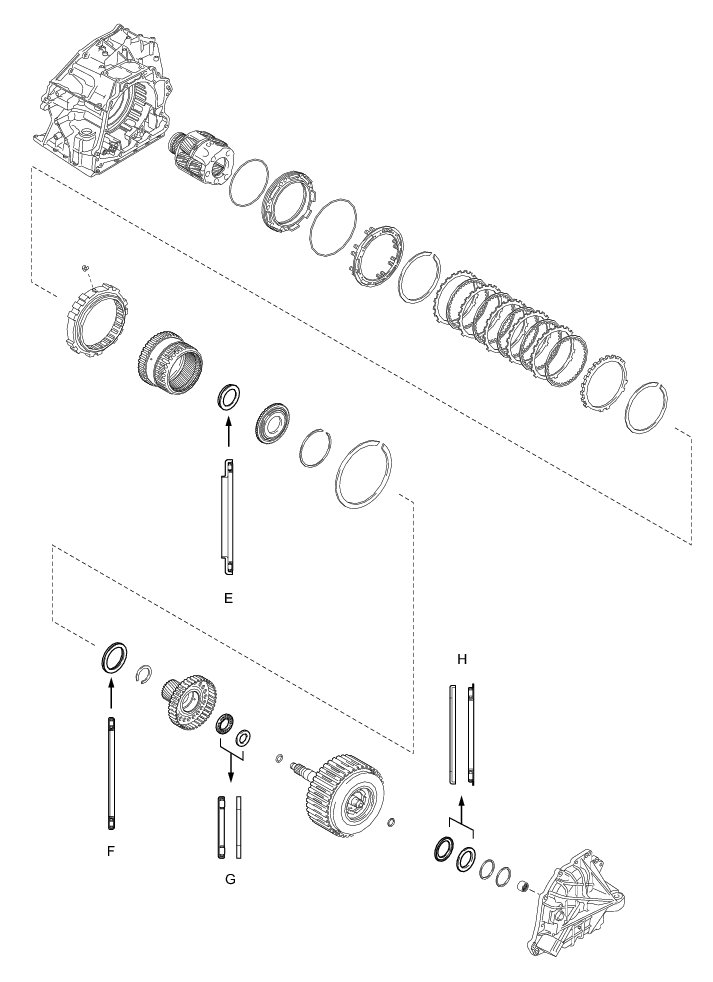 E

H

F

G