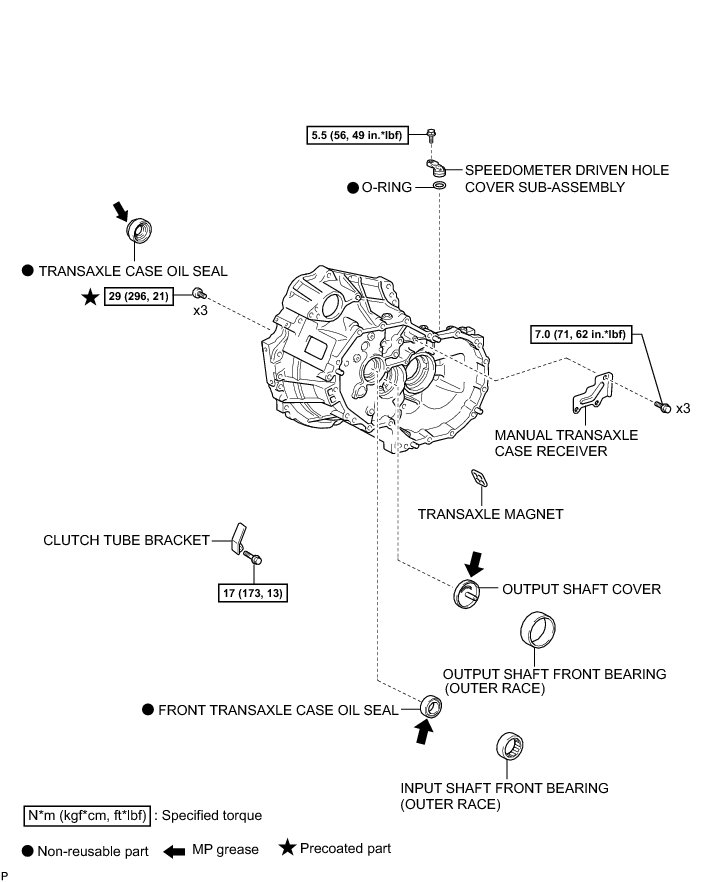 5.5 (56, 49 in.*lbf)

SPEEDOMETER DRIVEN HOLE COVER SUB-ASSEMBLY

● O-RING

● TRANSAXLE CASE OIL SEAL

★ 29 (296, 21)

x3

7.0 (71, 62 in.*lbf)

x3

MANUAL TRANSAXLE CASE RECEIVER

TRANSAXLE MAGNET

CLUTCH TUBE BRACKET

17 (173, 13)

OUTPUT SHAFT COVER

OUTPUT SHAFT FRONT BEARING (OUTER RACE)

● FRONT TRANSAXLE CASE OIL SEAL

INPUT SHAFT FRONT BEARING (OUTER RACE)

N*m (kgf*cm, ft*lbf) : Specified torque

● Non-reusable part MP grease ★ Precoated part

P