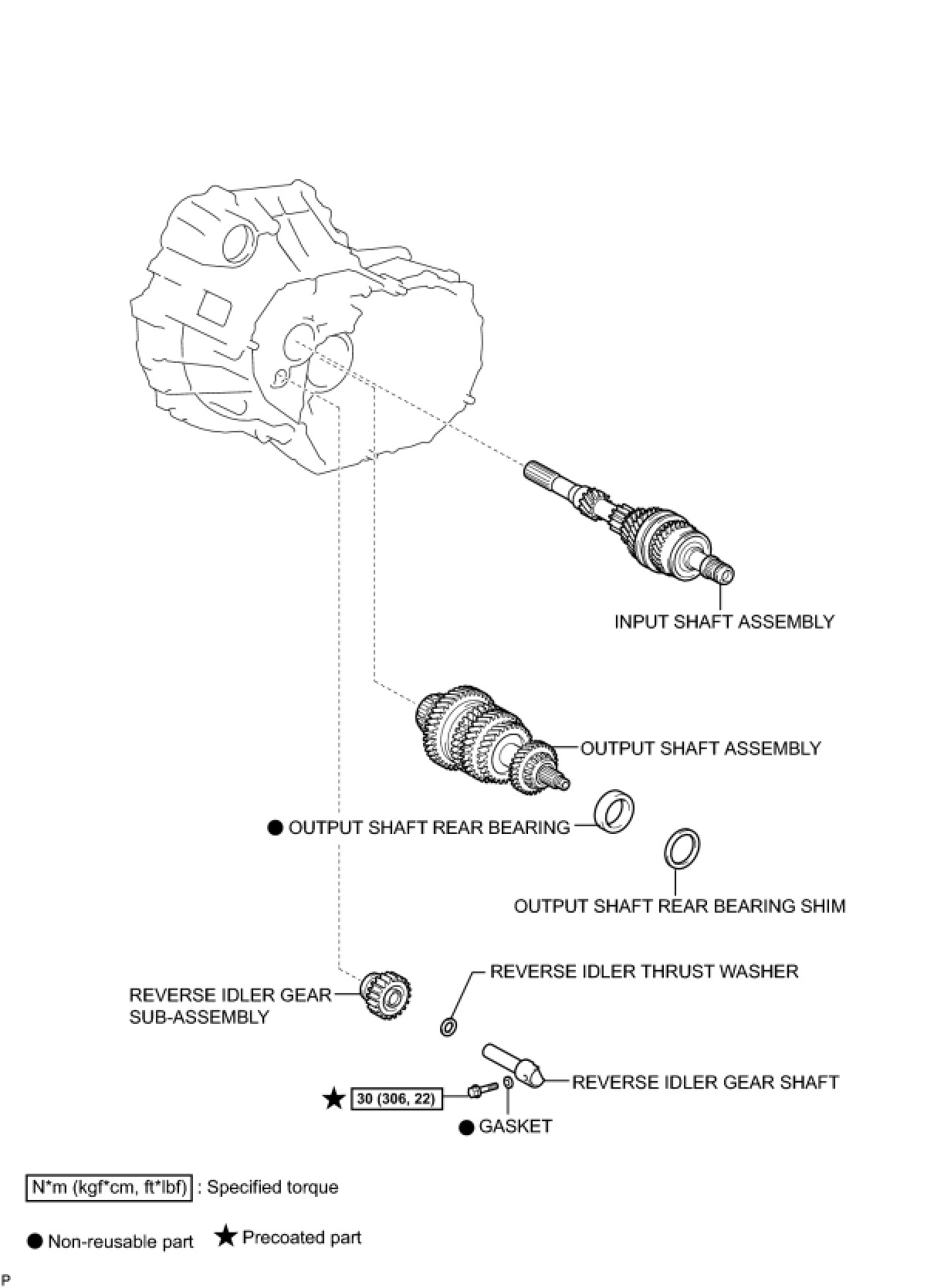 INPUT SHAFT ASSEMBLY

OUTPUT SHAFT ASSEMBLY

● OUTPUT SHAFT REAR BEARING

OUTPUT SHAFT REAR BEARING SHIM

REVERSE IDLER THRUST WASHER

REVERSE IDLER GEAR SUB-ASSEMBLY

REVERSE IDLER GEAR SHAFT

★ 30 (306, 22)

● GASKET

N*m (kgf*cm, ft*lbf) : Specified torque

● Non-reusable part ★ Precoated part

P