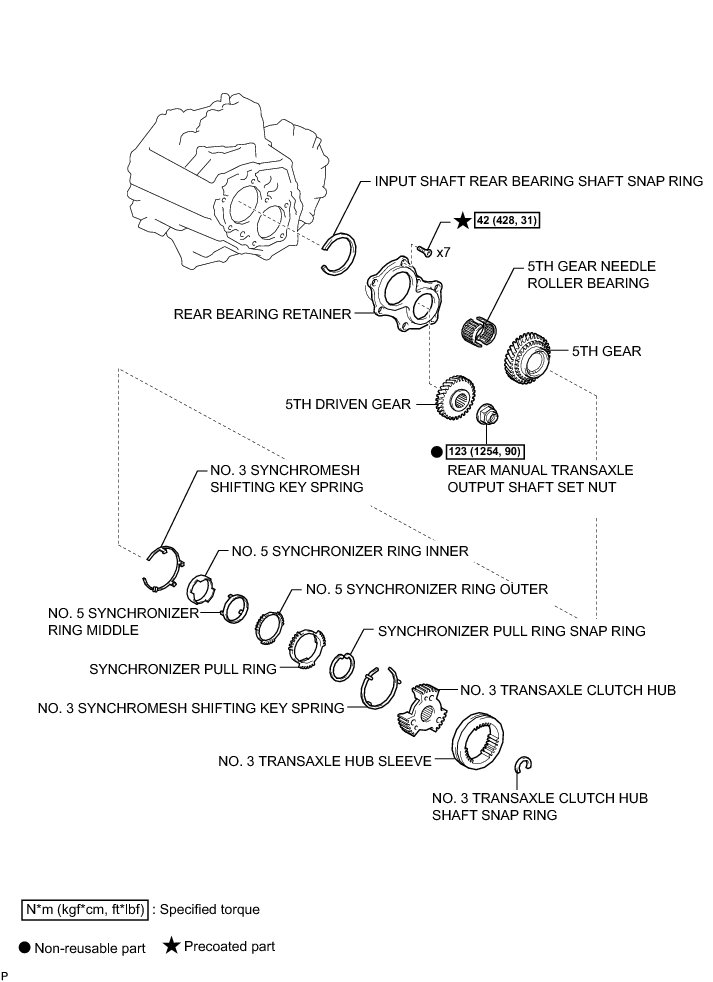 INPUT SHAFT REAR BEARING SHAFT SNAP RING

★ 42 (428, 31)

x7

5TH GEAR NEEDLE ROLLER BEARING

REAR BEARING RETAINER

5TH GEAR

5TH DRIVEN GEAR

● 123 (1254, 90)

REAR MANUAL TRANSAXLE OUTPUT SHAFT SET NUT

NO. 3 SYNCHROMESH SHIFTING KEY SPRING

NO. 5 SYNCHRONIZER RING INNER

NO. 5 SYNCHRONIZER RING OUTER

NO. 5 SYNCHRONIZER RING MIDDLE

SYNCHRONIZER PULL RING SNAP RING

SYNCHRONIZER PULL RING

NO. 3 TRANSAXLE CLUTCH HUB

NO. 3 SYNCHROMESH SHIFTING KEY SPRING

NO. 3 TRANSAXLE HUB SLEEVE

NO. 3 TRANSAXLE CLUTCH HUB SHAFT SNAP RING

N*m (kgf*cm, ft*lbf) : Specified torque

● Non-reusable part ★ Precoated part

P