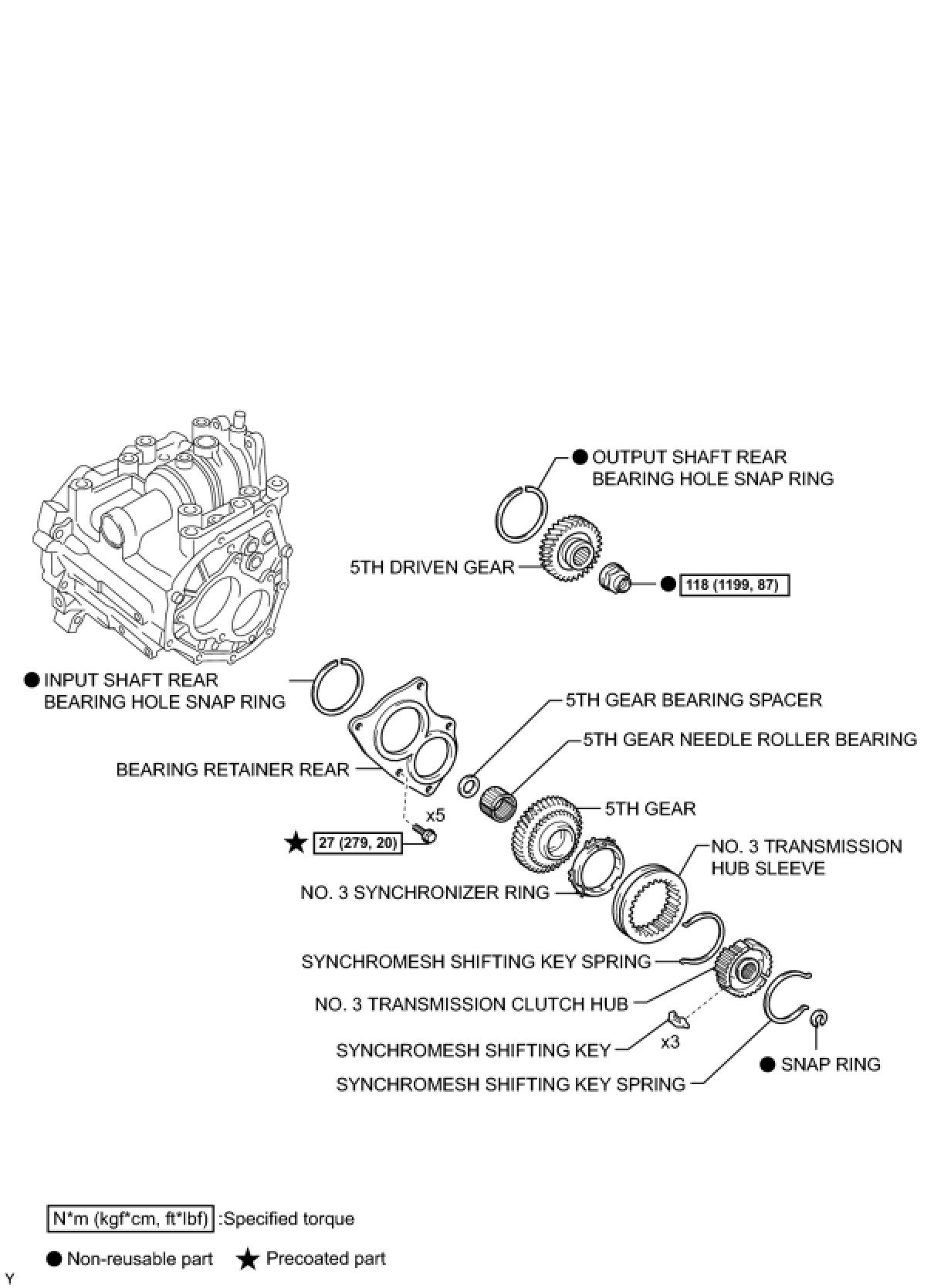 ● OUTPUT SHAFT REAR BEARING HOLE SNAP RING

5TH DRIVEN GEAR

● 118 (1199, 87)

● INPUT SHAFT REAR BEARING HOLE SNAP RING

5TH GEAR BEARING SPACER

5TH GEAR NEEDLE ROLLER BEARING

BEARING RETAINER REAR

x5

5TH GEAR

★ 27 (279, 20)

NO. 3 TRANSMISSION HUB SLEEVE

NO. 3 SYNCHRONIZER RING

SYNCHROMESH SHIFTING KEY SPRING

NO. 3 TRANSMISSION CLUTCH HUB

SYNCHROMESH SHIFTING KEY

x3

● SNAP RING

SYNCHROMESH SHIFTING KEY SPRING

N*m (kgf*cm, ft*lbf) :Specified torque

● Non-reusable part ★ Precoated part

Y