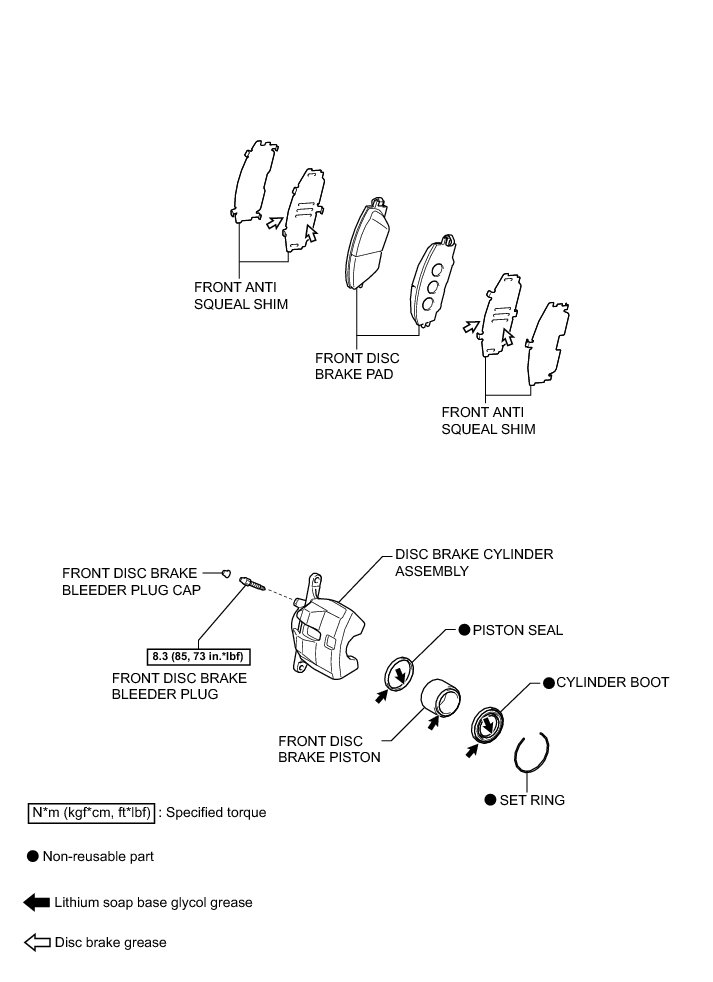 FRONT ANTI SQUEAL SHIM

FRONT DISC BRAKE PAD

FRONT ANTI SQUEAL SHIM

FRONT DISC BRAKE BLEEDER PLUG CAP

DISC BRAKE CYLINDER ASSEMBLY

8.3 (85, 73 in.*lbf)

FRONT DISC BRAKE BLEEDER PLUG

● PISTON SEAL

● CYLINDER BOOT

FRONT DISC BRAKE PISTON

● SET RING

N*m (kgf*cm, ft*lbf) : Specified torque

● Non-reusable part

Lithium soap base glycol grease

Disc brake grease