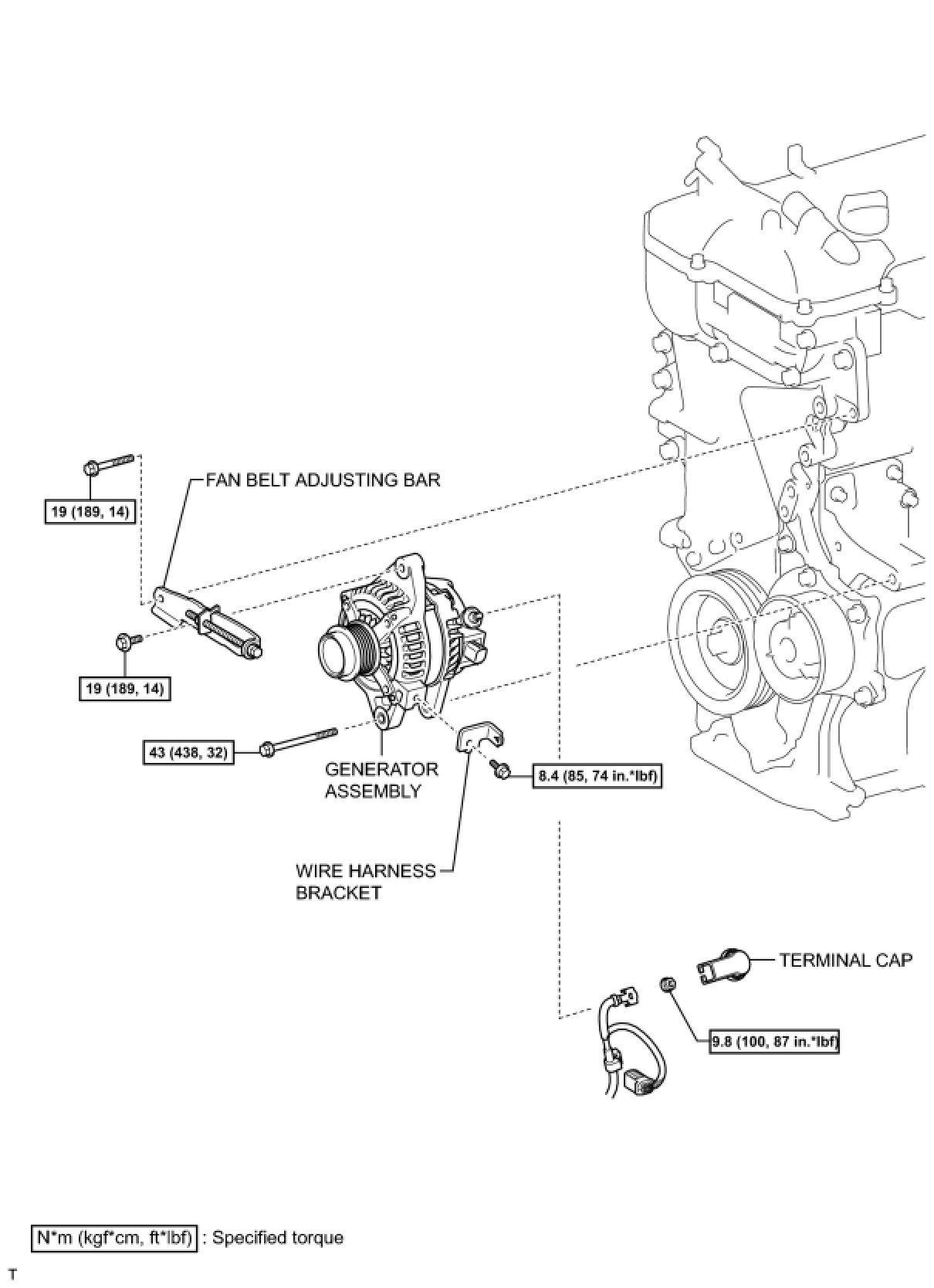 FAN BELT ADJUSTING BAR

19 (189, 14)

19 (189, 14)

43 (438, 32)

GENERATOR ASSEMBLY

8.4 (85, 74 in.*lbf)

WIRE HARNESS BRACKET

TERMINAL CAP

9.8 (100, 87 in.*lbf)

N*m (kgf*cm, ft*lbf) : Specified torque

T