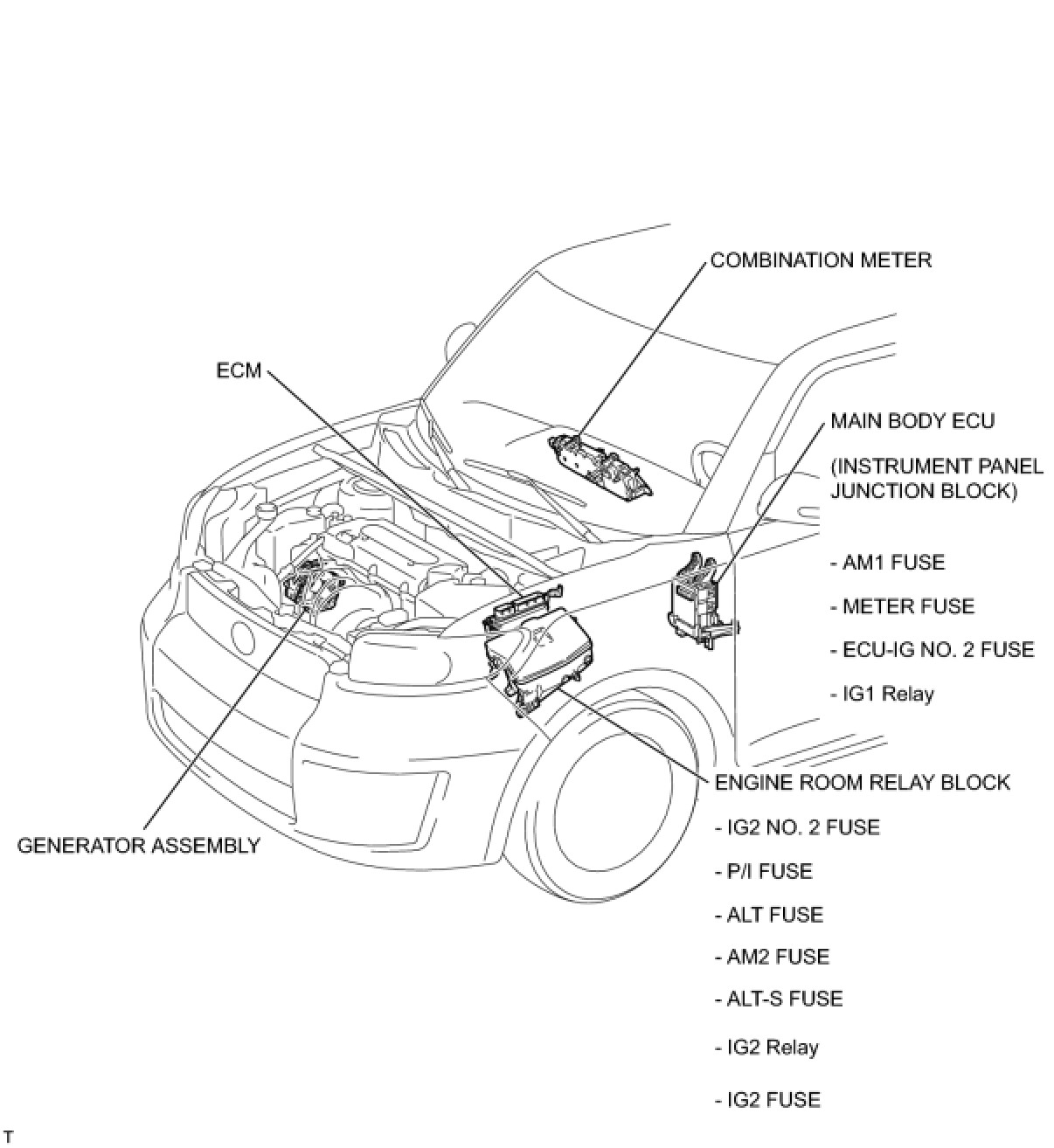 COMBINATION METER

ECM

MAIN BODY ECU

(INSTRUMENT PANEL JUNCTION BLOCK)

- AM1 FUSE

- METER FUSE

- ECU-IG NO. 2 FUSE

- IG1 Relay

ENGINE ROOM RELAY BLOCK

- IG2 NO. 2 FUSE

- P/I FUSE

- ALT FUSE

- AM2 FUSE

- ALT-S FUSE

- IG2 Relay

- IG2 FUSE

GENERATOR ASSEMBLY

T