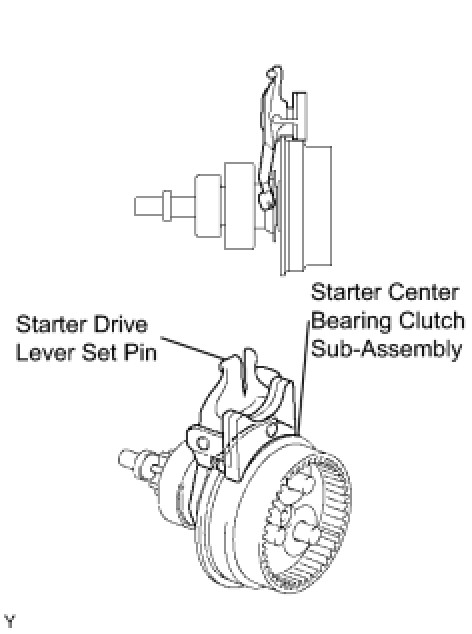 Starter Drive Lever Set Pin

Starter Center Bearing Clutch Sub-Assembly

Y