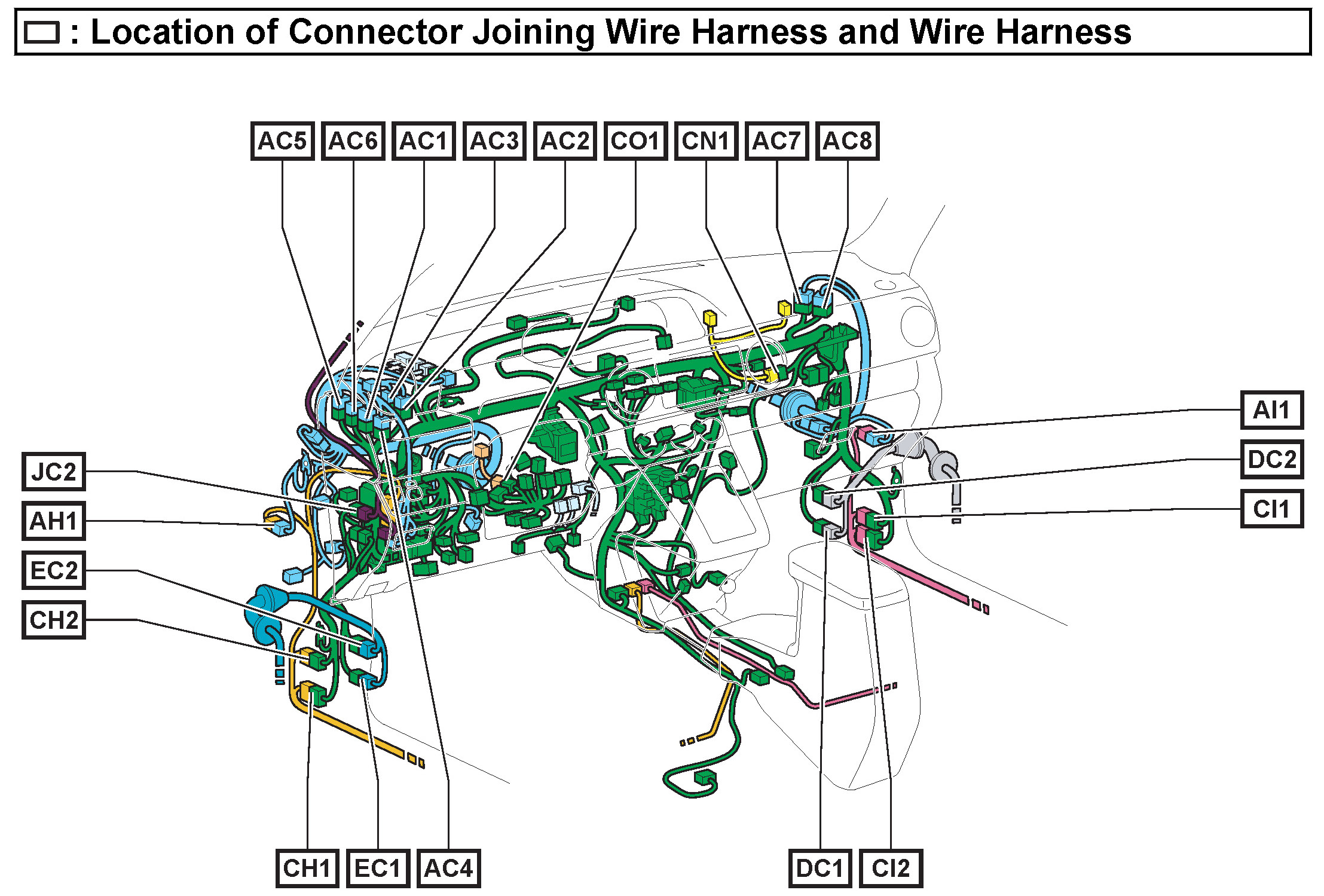 : Location of Connector Joining Wire Harness and Wire Harness

AC5 AC6 AC1 AC3 AC2 CO1 CN1 AC7 AC8

JC2
AH1
EC2
CH2

AI1
DC2
CI1

CH1 EC1 AC4

DC1 CI2