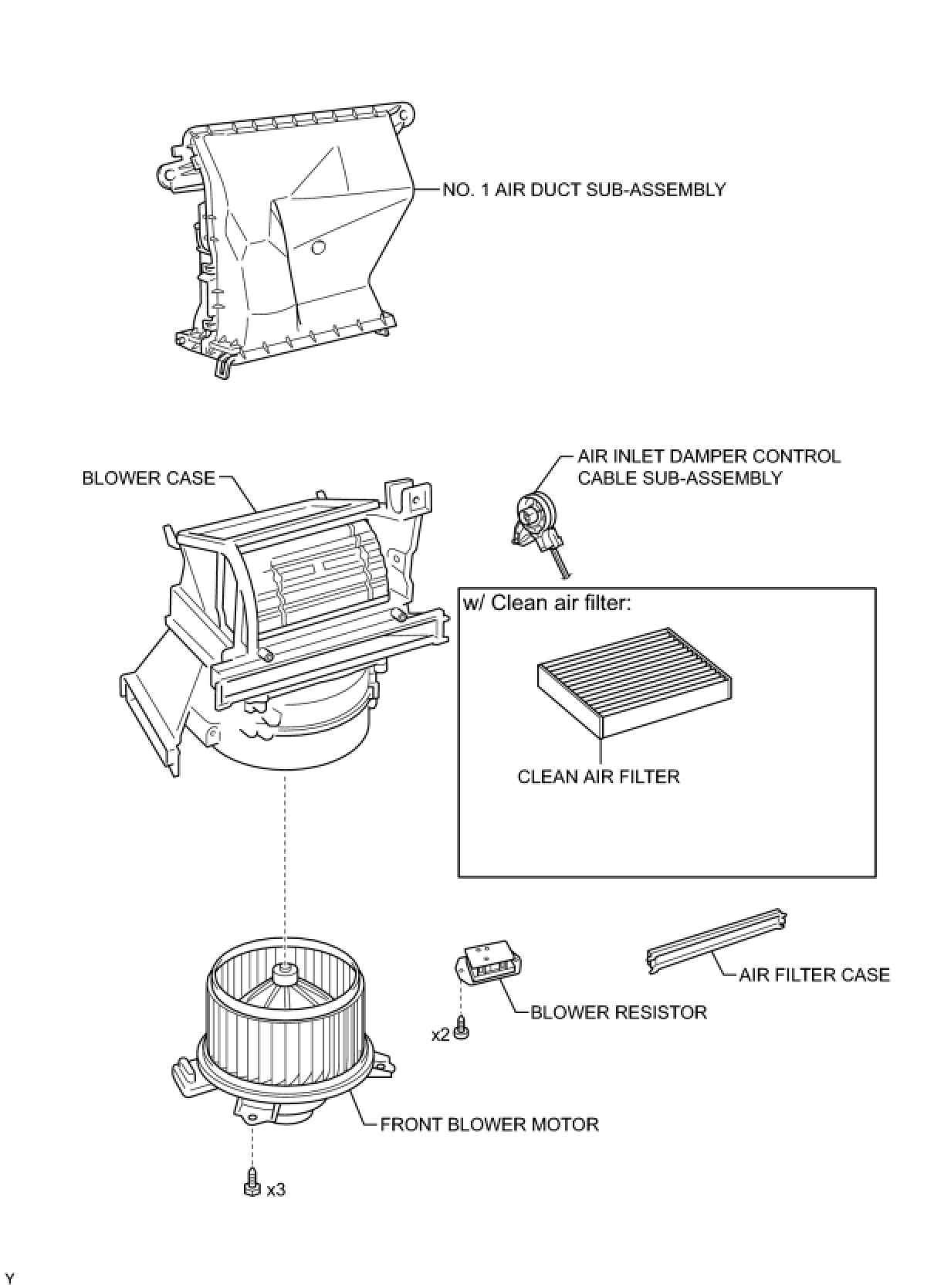 NO. 1 AIR DUCT SUB-ASSEMBLY

BLOWER CASE

AIR INLET DAMPER CONTROL CABLE SUB-ASSEMBLY

w/ Clean air filter:

CLEAN AIR FILTER

AIR FILTER CASE

BLOWER RESISTOR

x2

FRONT BLOWER MOTOR

x3

Y