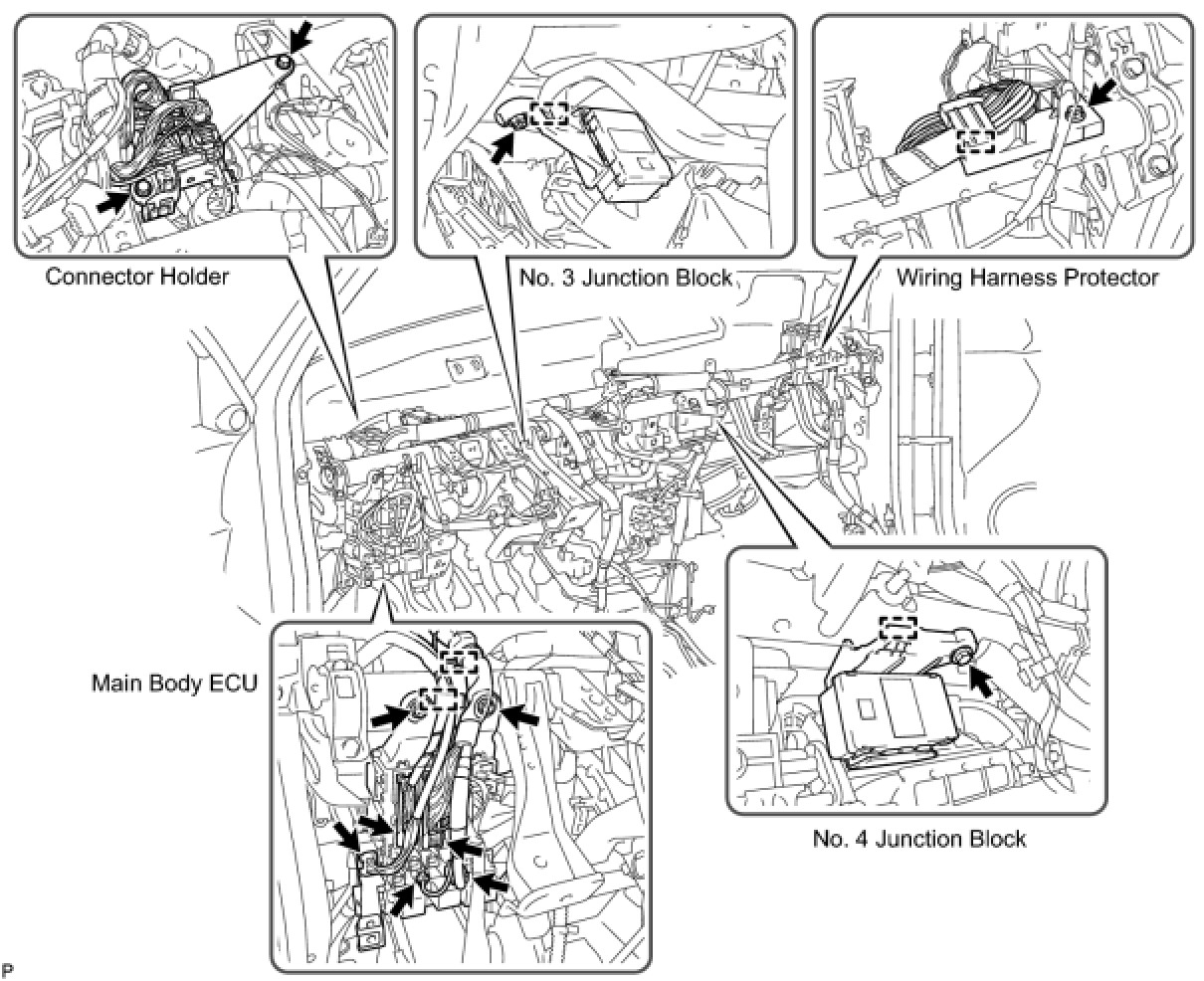 Connector Holder

No. 3 Junction Block

Wiring Harness Protector

Main Body ECU

No. 4 Junction Block

P