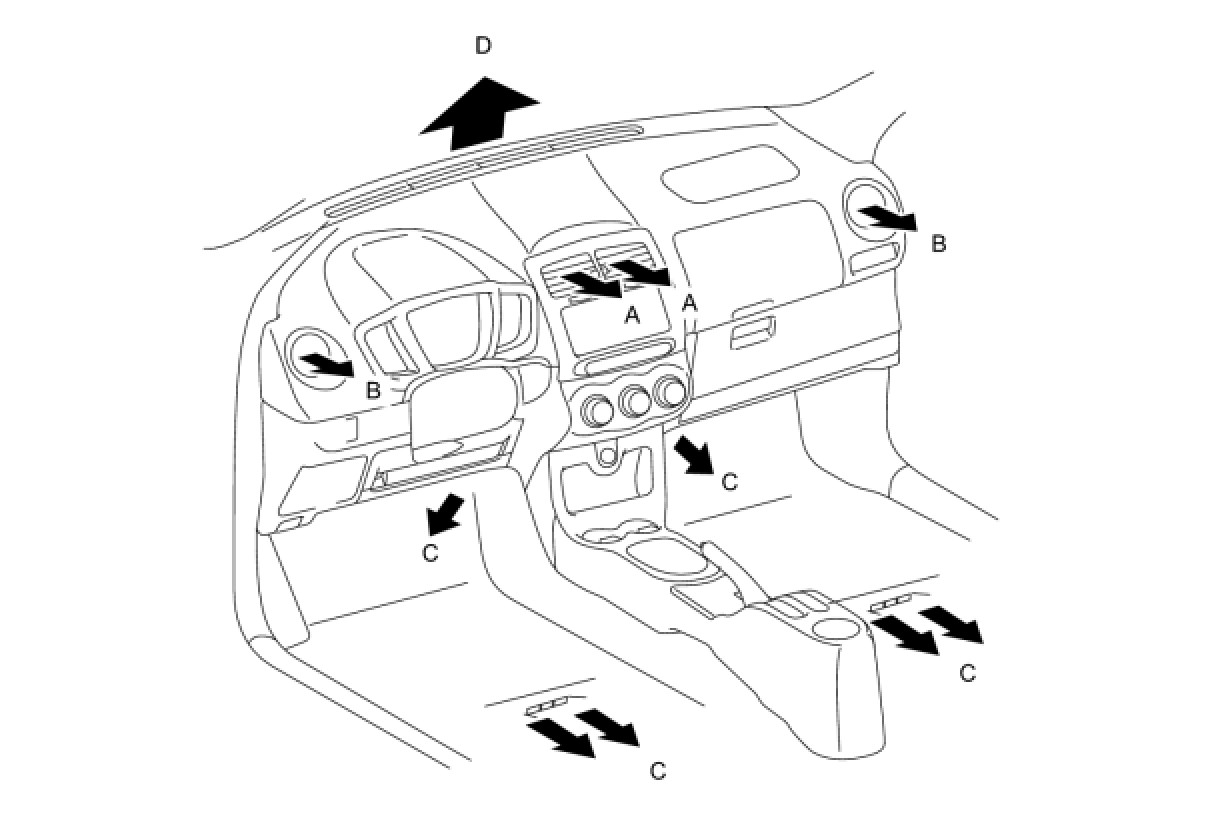 D

B

A

A

B

C

C

C

C