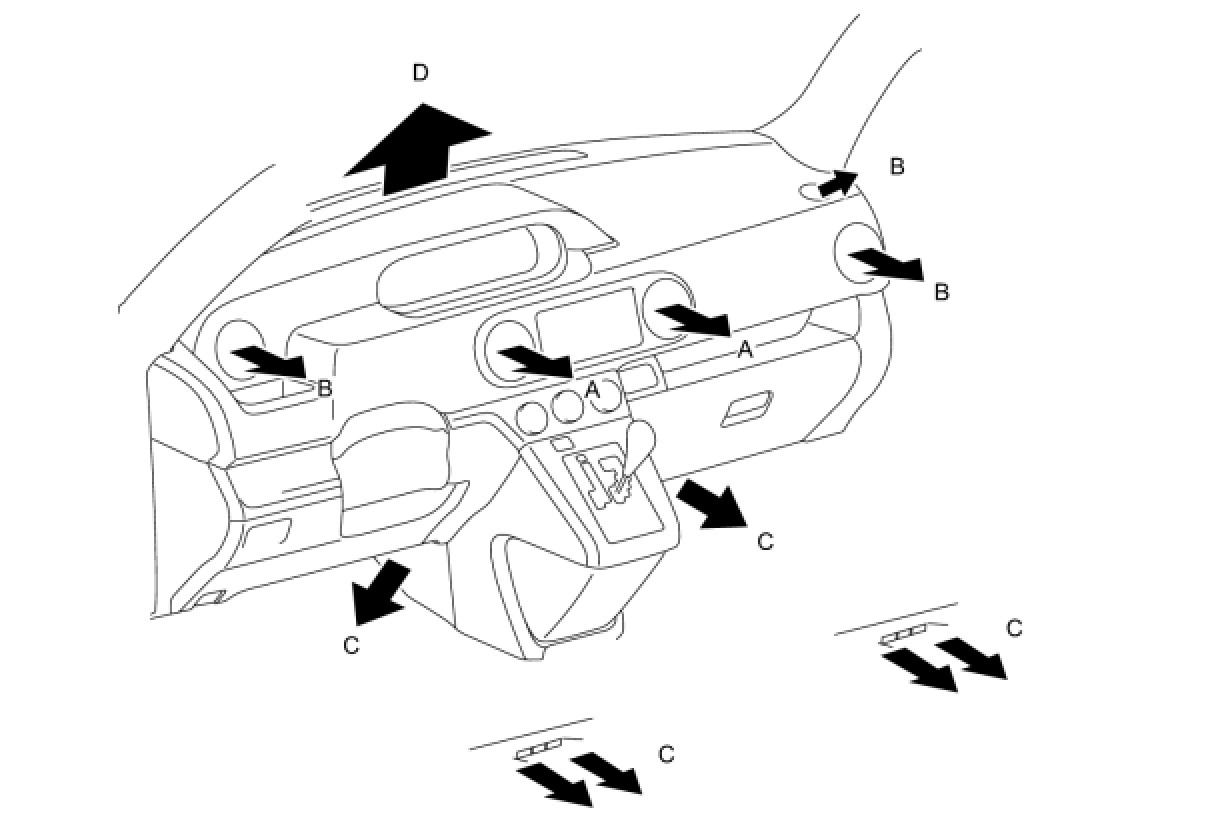 D
B
B
A
B
A
C
C
C
C