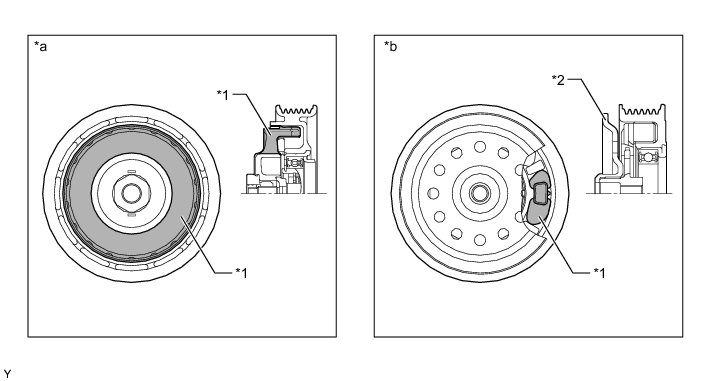 *a

*1

*1

*b

*2

*1

Y