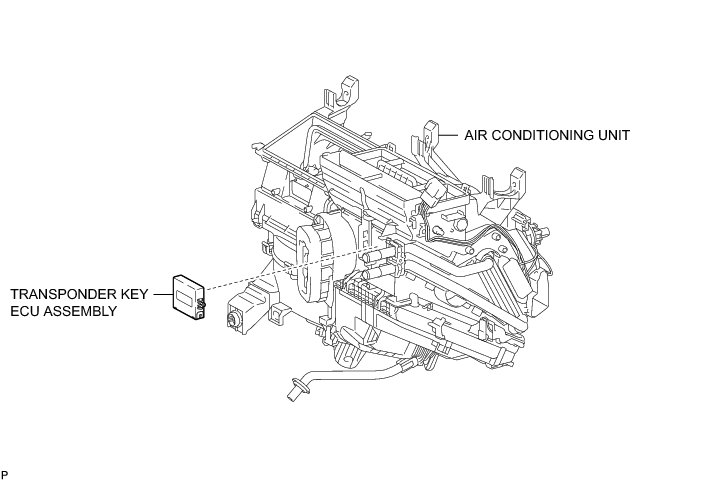 AIR CONDITIONING UNIT

TRANSPONDER KEY ECU ASSEMBLY

P