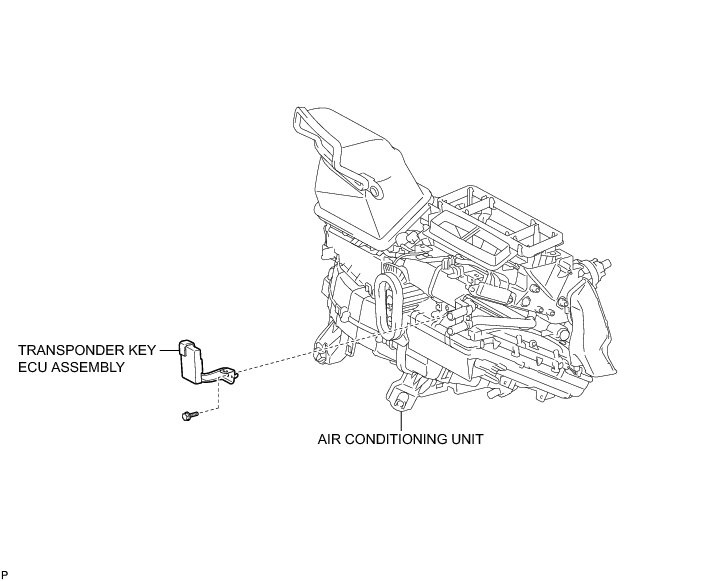 TRANSPONDER KEY ECU ASSEMBLY

AIR CONDITIONING UNIT

P