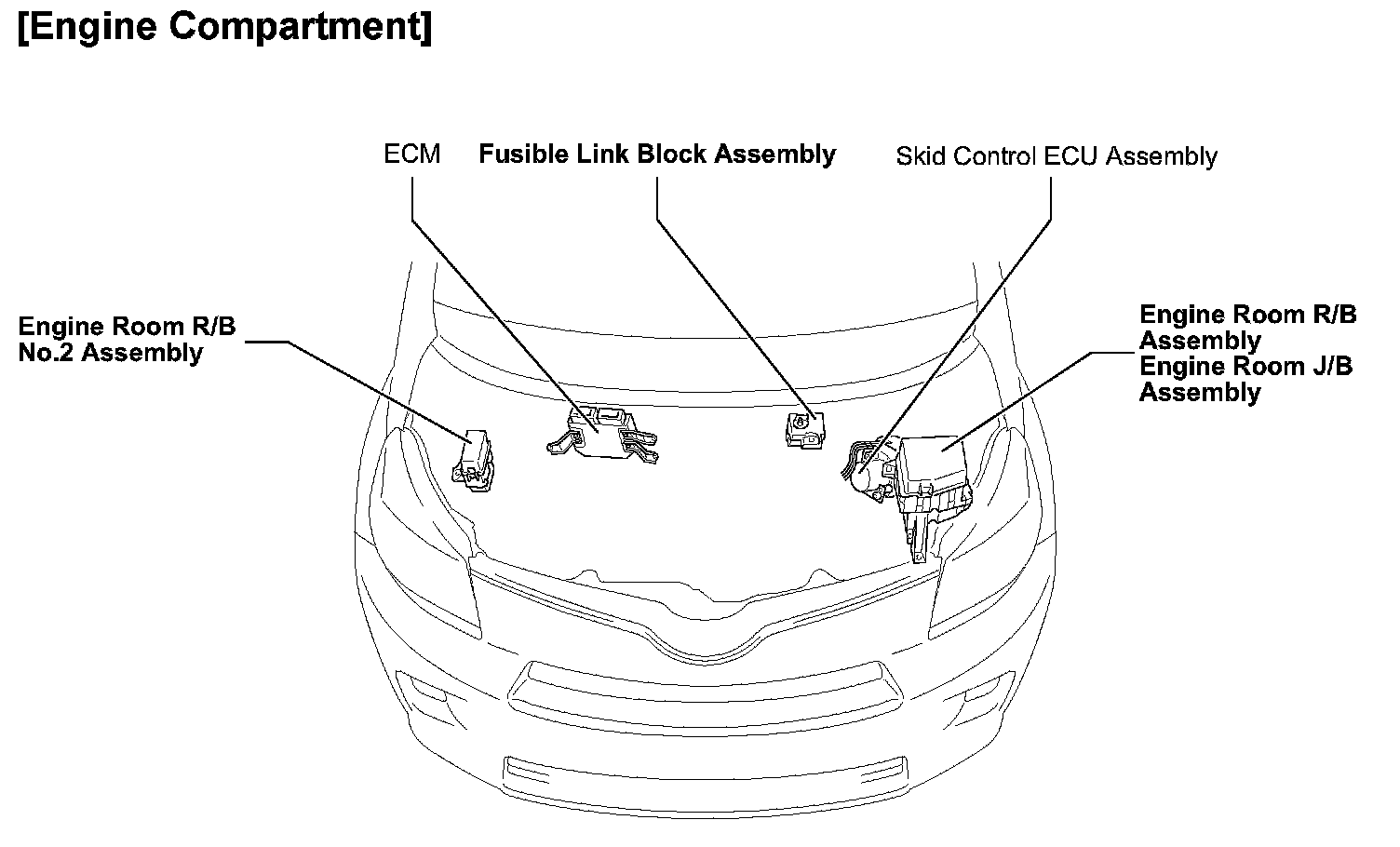 [Engine Compartment]

ECM

Fusible Link Block Assembly

Skid Control ECU Assembly

Engine Room R/B No.2 Assembly

Engine Room R/B Assembly
Engine Room J/B Assembly